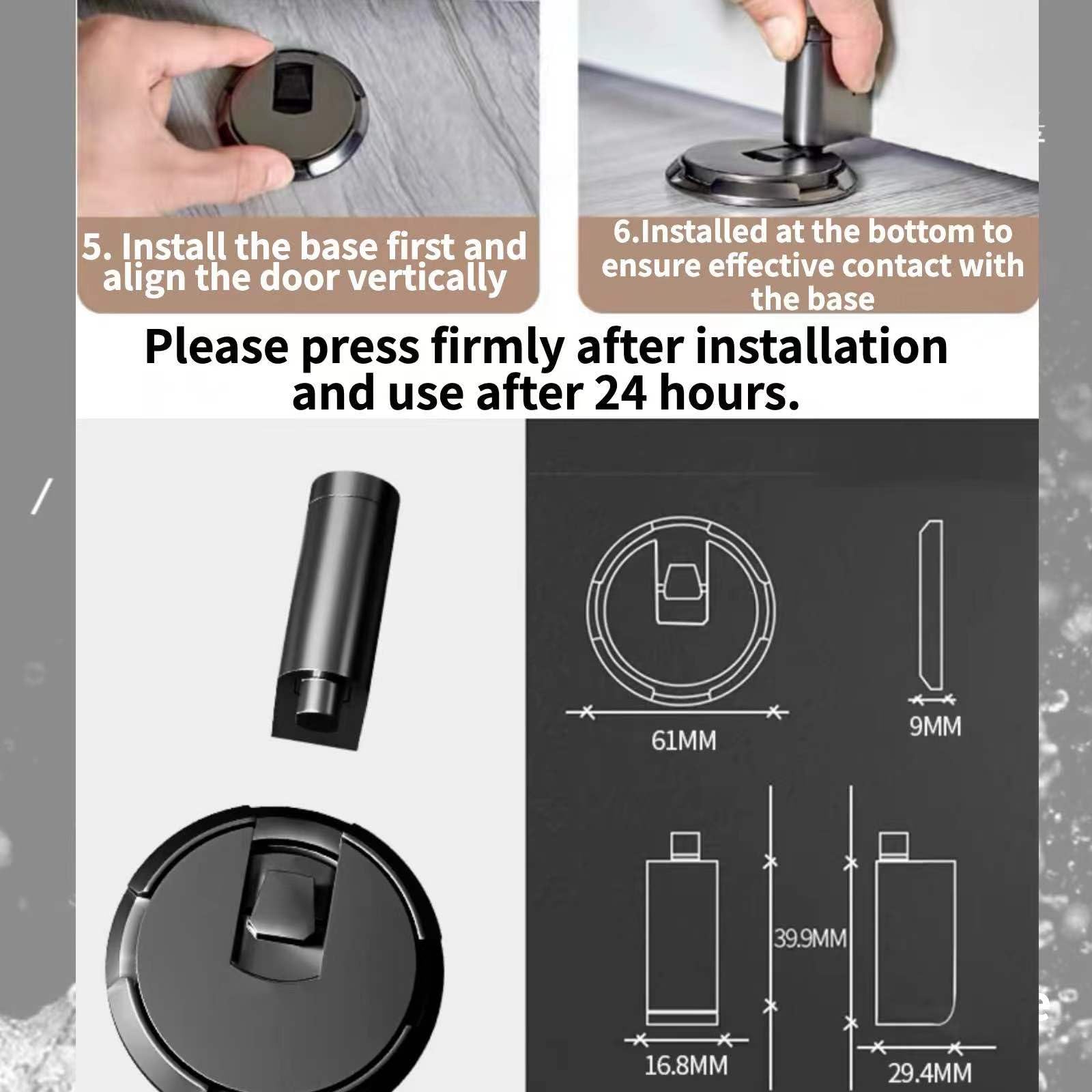 5. Install the base first and align the door vertically

6.Installed at the bottom to ensure effective contact with the base

Please press firmly after installation and use after 24 hours.

61MM

9MM

39.9MM

16.8MM

29.4MM