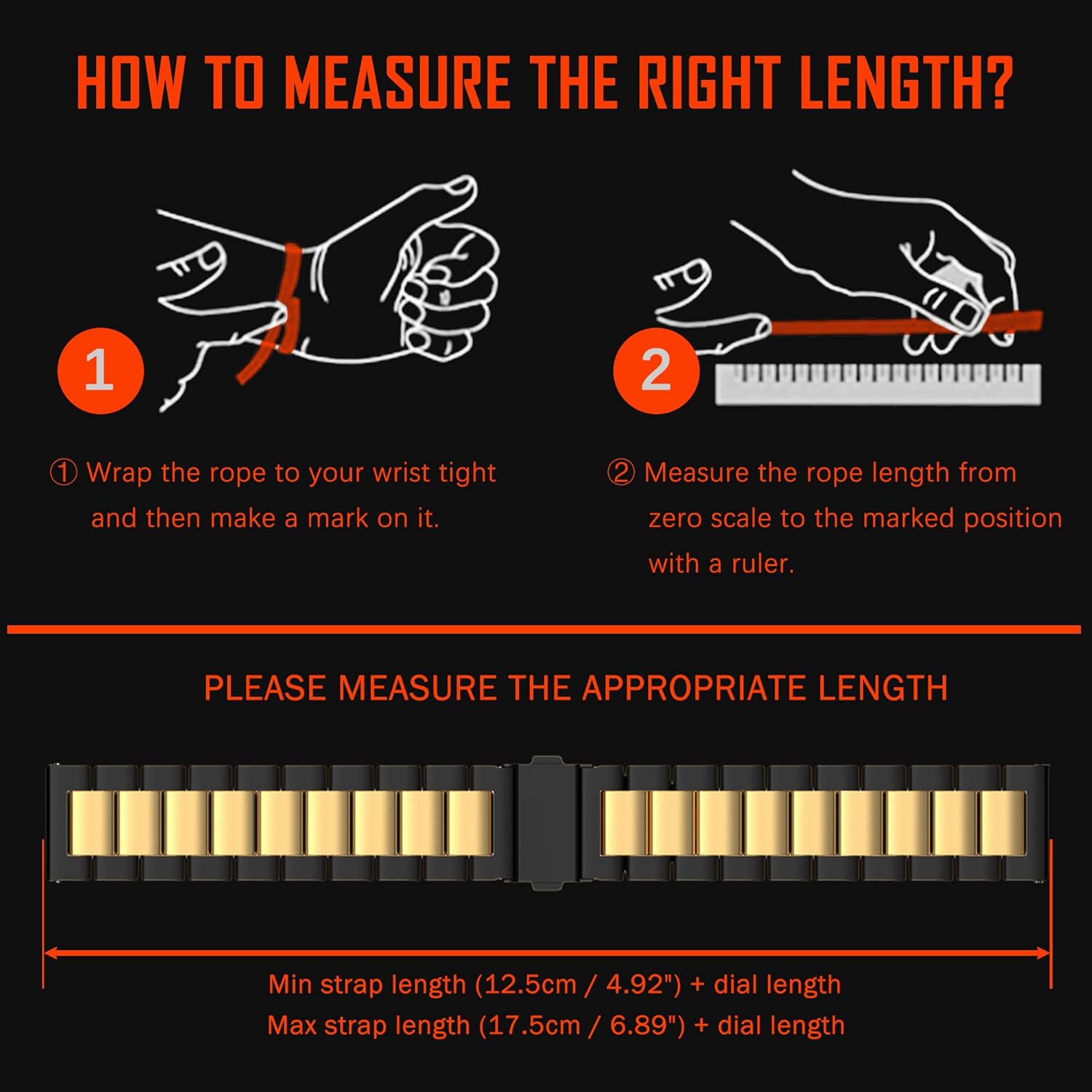 HOW TO MEASURE THE RIGHT LENGTH?

1

2

① Wrap the rope to your wrist tight and then make a mark on it.

② Measure the rope length from zero scale to the marked position with a ruler.

PLEASE MEASURE THE APPROPRIATE LENGTH

Min strap length (12.5cm / 4.92") + dial length
Max strap length (17.5cm / 6.89") + dial length