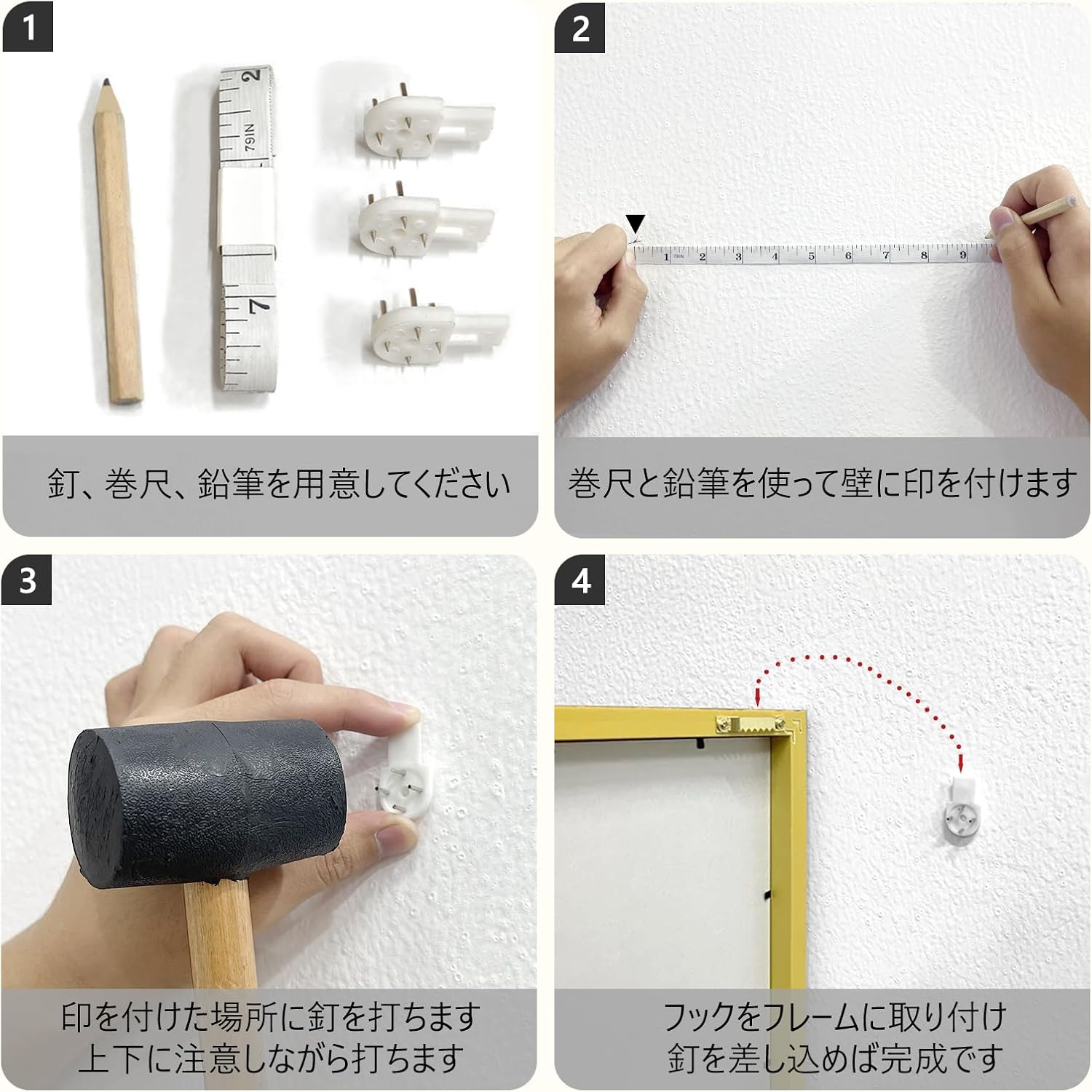 1

2

79IN

7

釘、巻尺、鉛筆を用意してください

2

1 79IN 2 3 4 5 6 7 8 9

巻尺と鉛筆を使って壁に印を付けます

3

印を付けた場所に釘を打ちます
上下に注意しながら打ちます

4

フックをフレームに取り付け
釘を差し込めば完成です