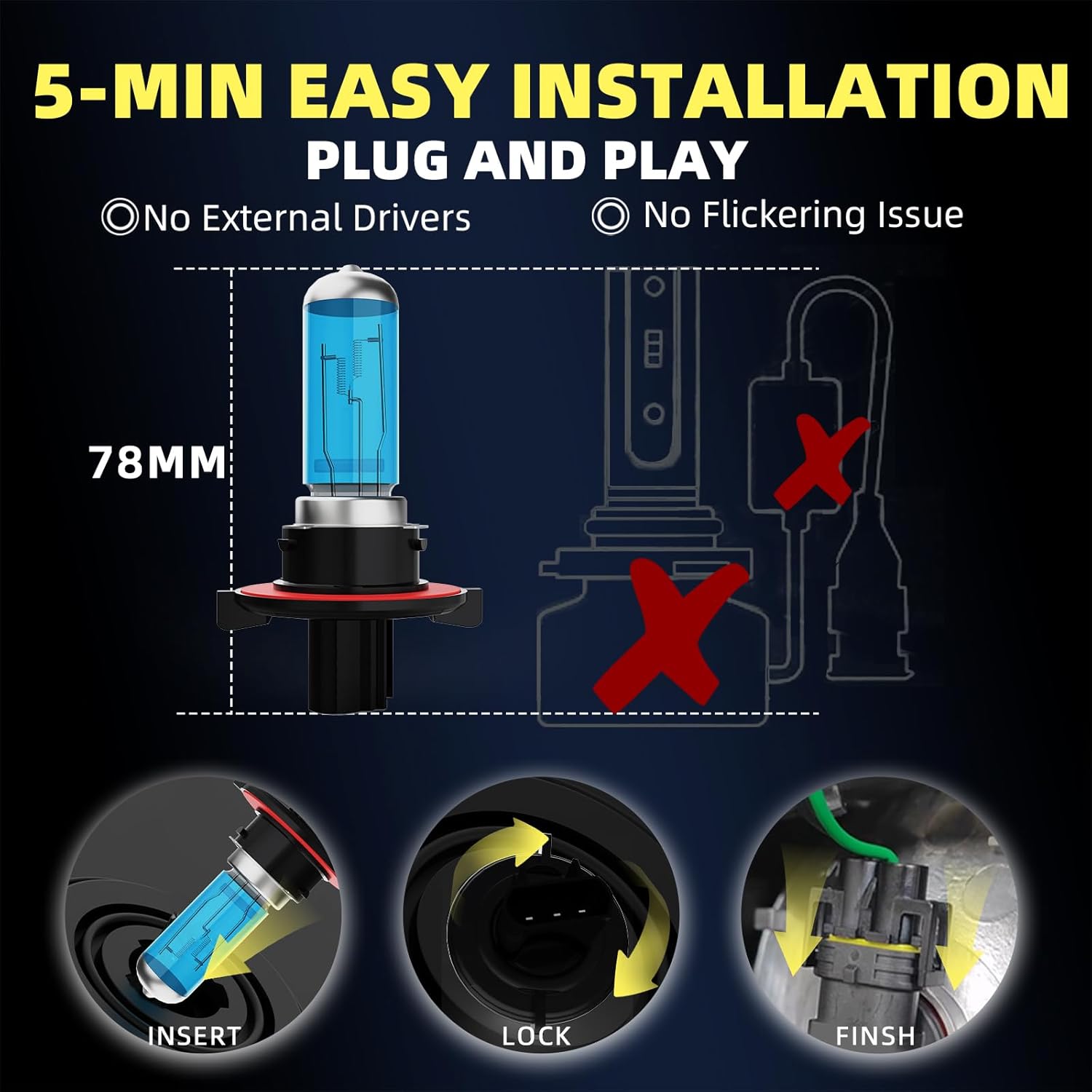 5-MIN EASY INSTALLATION
PLUG AND PLAY

◎No External Drivers ◎ No Flickering Issue

78MM

INSERT LOCK FINSH