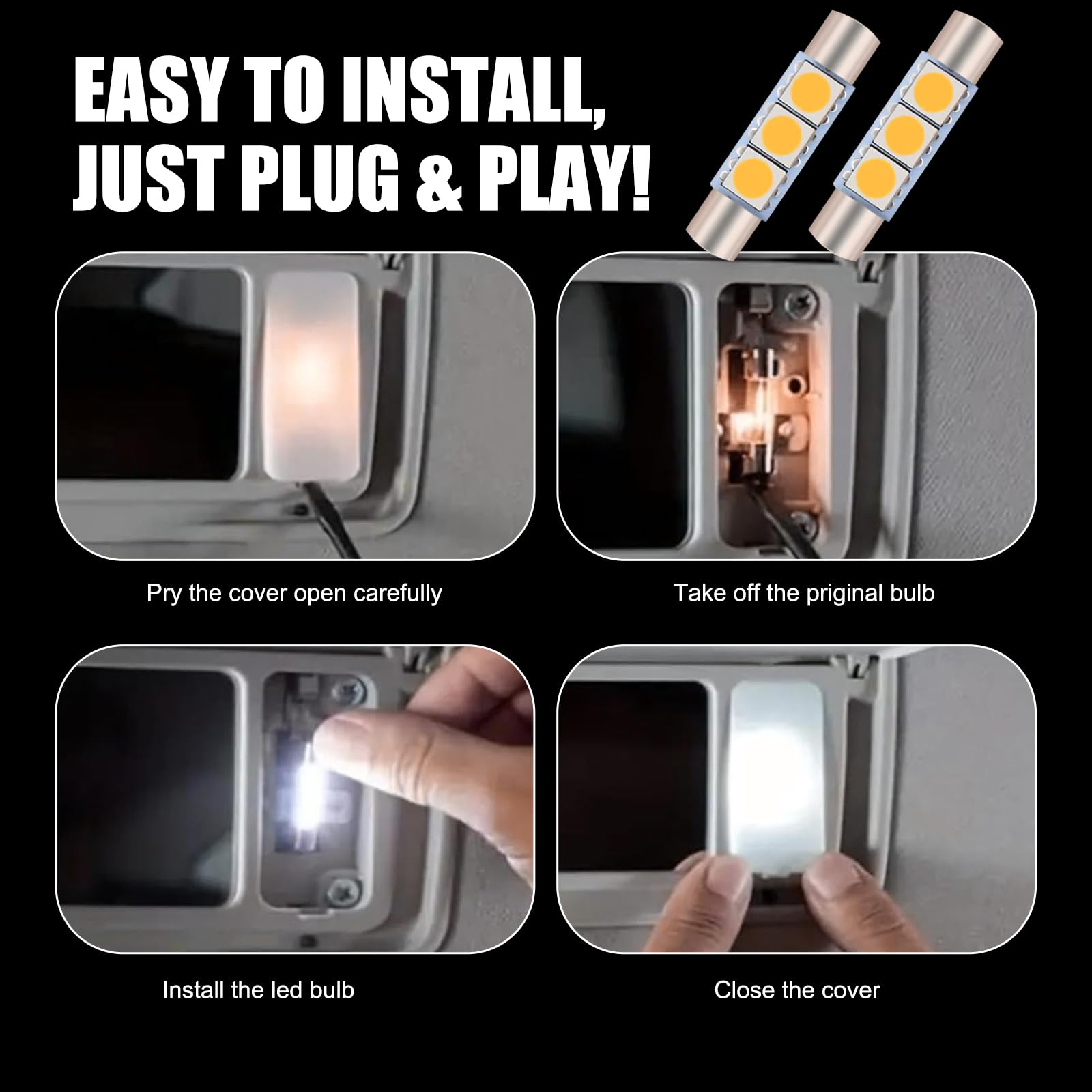 EASY TO INSTALL, JUST PLUG & PLAY!

Pry the cover open carefully

Take off the priginal bulb

Install the led bulb

Close the cover