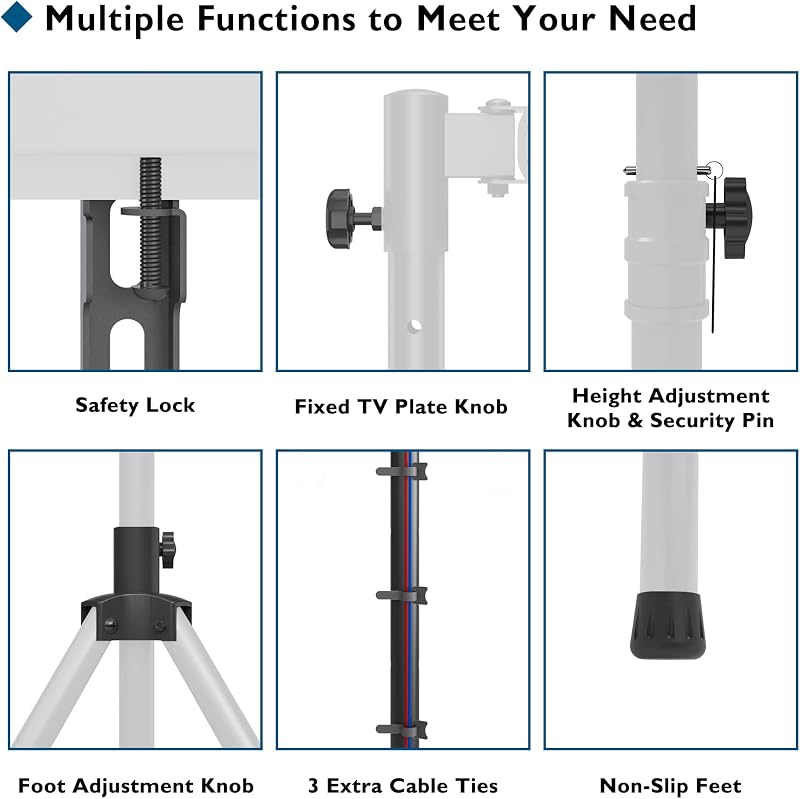 Multiple Functions to Meet Your Need

Safety Lock

Fixed TV Plate Knob

Height Adjustment Knob & Security Pin

Foot Adjustment Knob

3 Extra Cable Ties

Non-Slip Feet