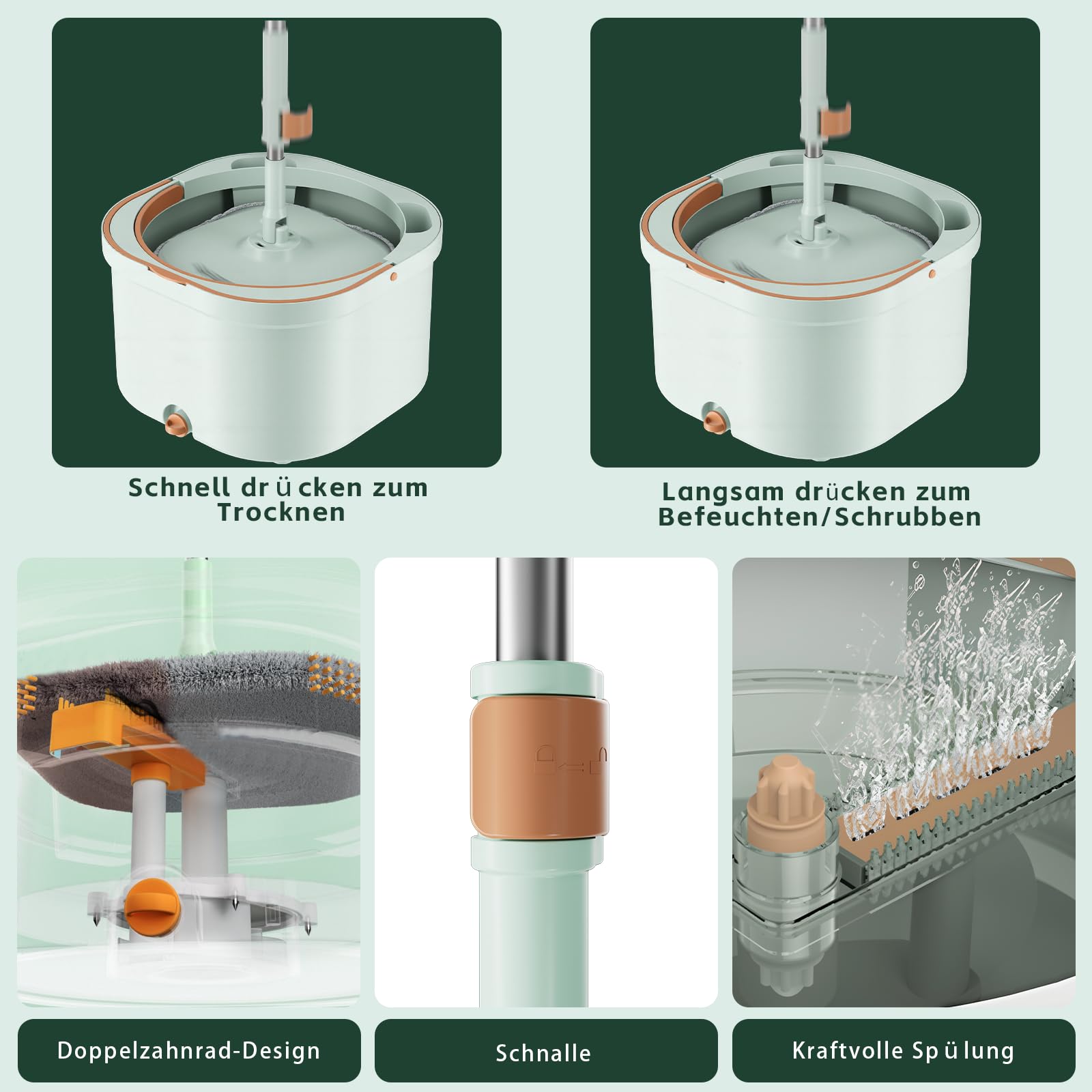 Schnell drücken zum Trocknen

Langsam drücken zum Befeuchten/Schrubben

Doppelzahnrad-Design

Schnalle

Kraftvolle Spülung