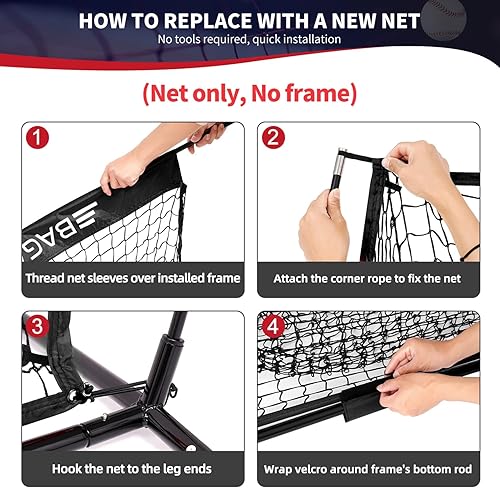 HOW TO REPLACE WITH A NEW NET
No tools required, quick installation

(Net only, No frame)

1
BAG
Thread net sleeves over installed frame

2
Attach the corner rope to fix the net

3
Hook the net to the leg ends

4
Wrap velcro around frame's bottom rod