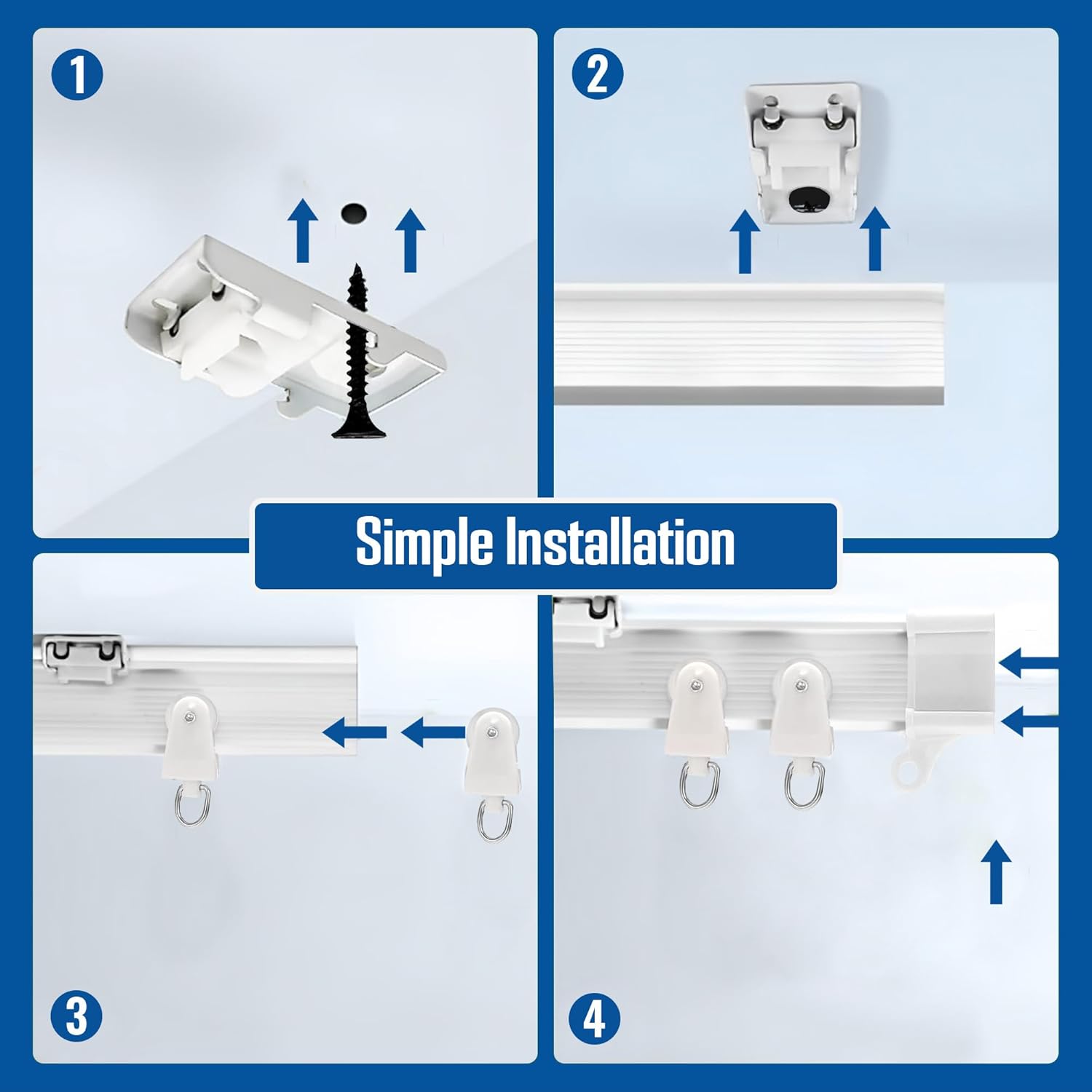 1

2

Simple Installation

3

4