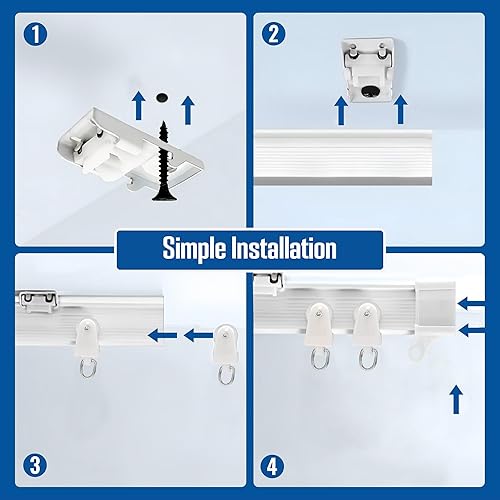 1

2

Simple Installation

3

4