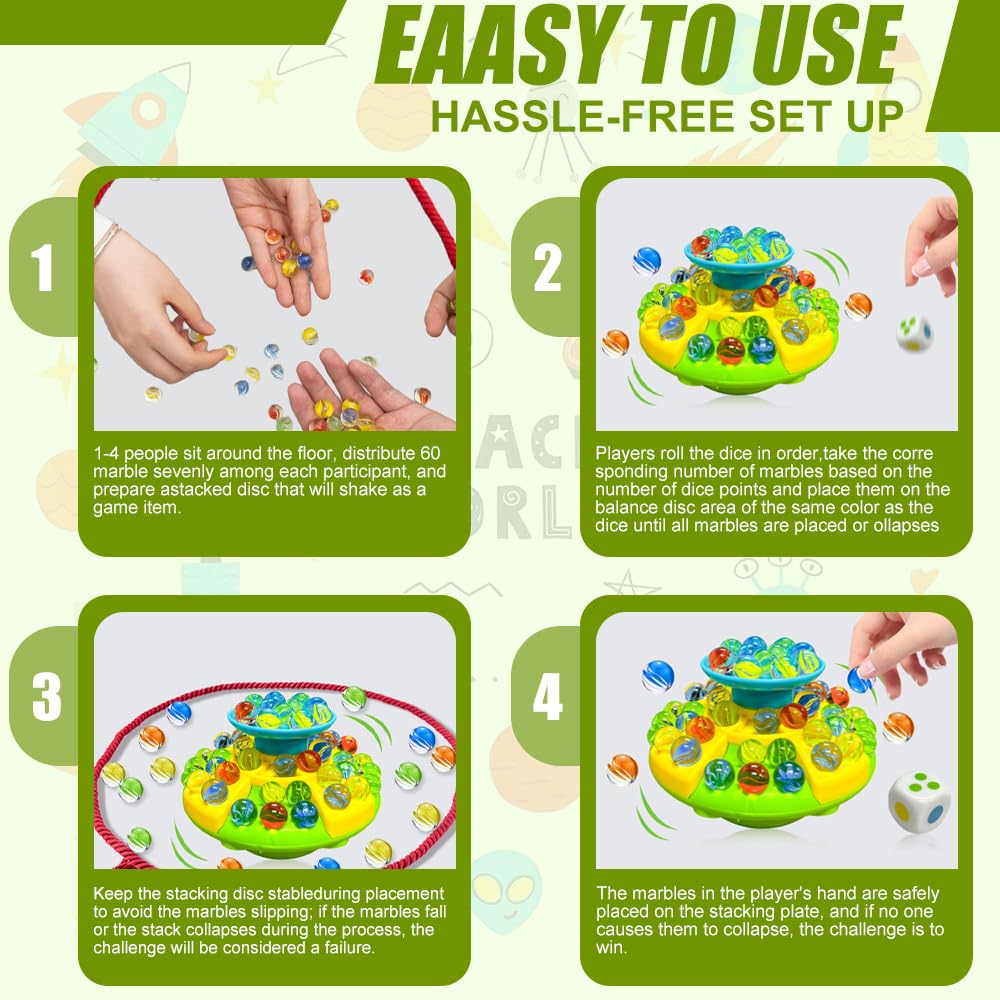 EAASY TO USE
HASSLE-FREE SET UP

1

1-4 people sit around the floor, distribute 60 marble sevenly among each participant, and prepare astacked disc that will shake as a game item.

2

Players roll the dice in order,take the corre sponding number of marbles based on the number of dice points and place them on the balance disc area of the same color as the dice until all marbles are placed or ollapses

3

Keep the stacking disc stableduring placement to avoid the marbles slipping; if the marbles fall or the stack collapses during the process, the challenge will be considered a failure.

4

The marbles in the player's hand are safely placed on the stacking plate, and if no one causes them to collapse, the challenge is to win.