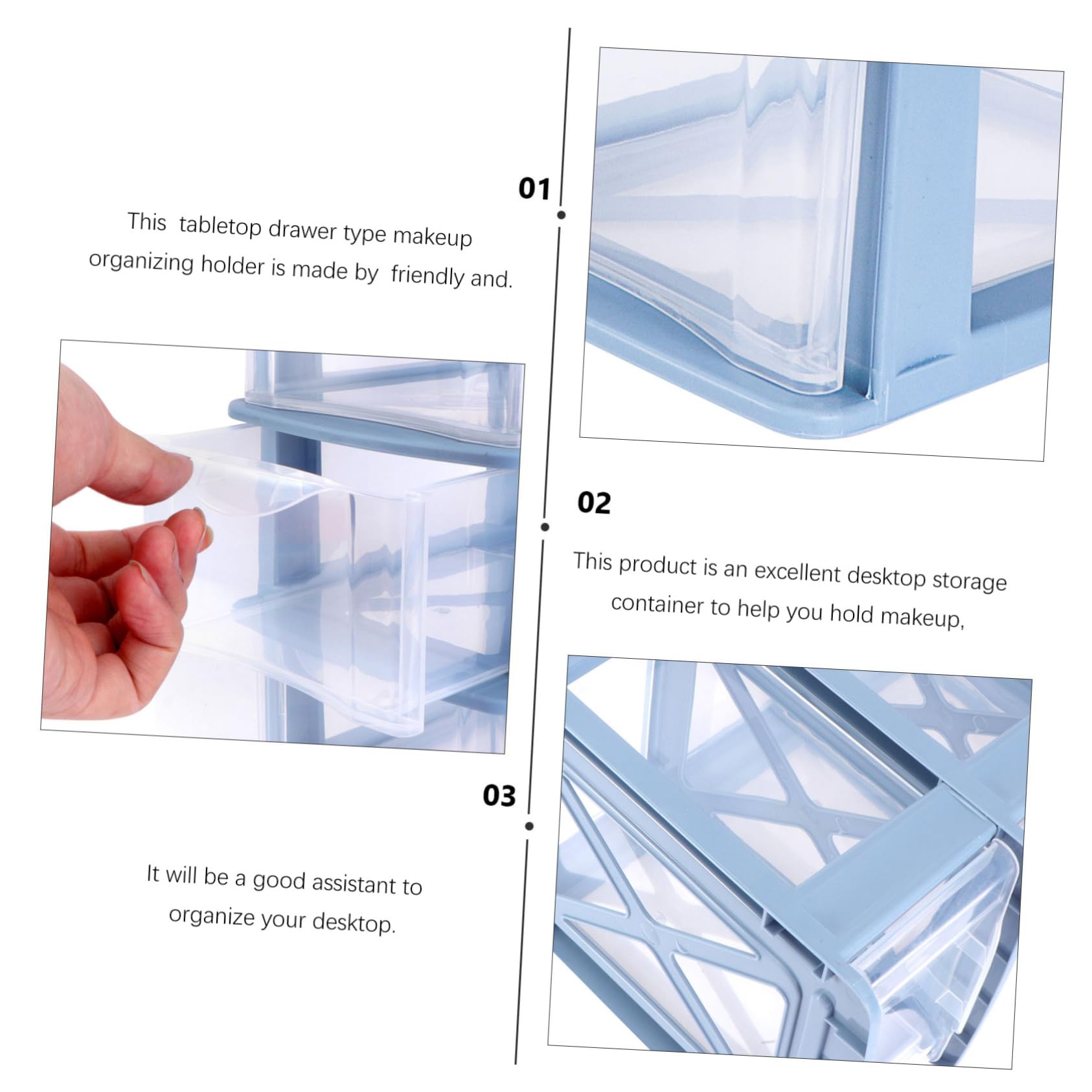 01

This tabletop drawer type makeup organizing holder is made by friendly and.

02

This product is an excellent desktop storage container to help you hold makeup,

03

It will be a good assistant to organize your desktop.