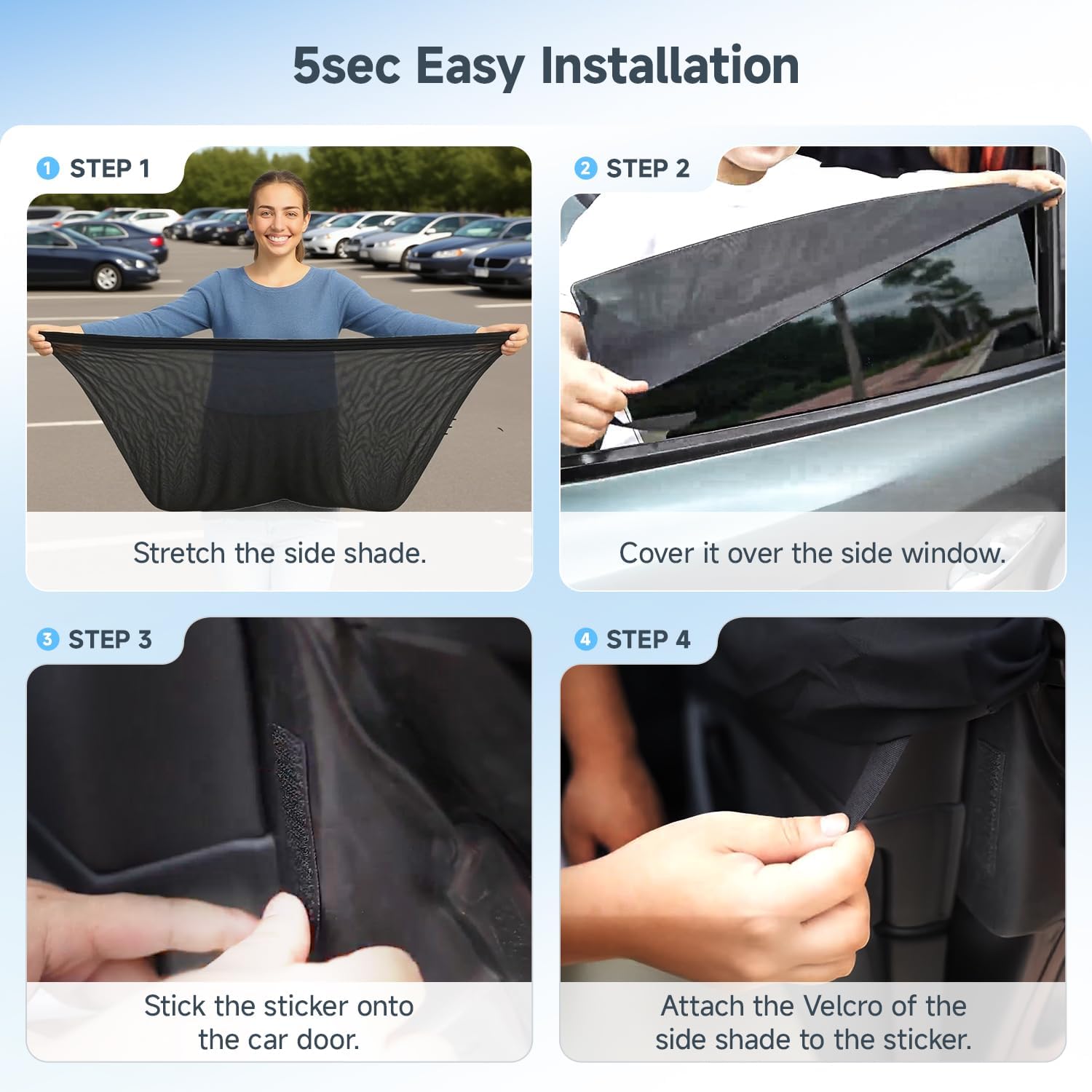 5sec Easy Installation

1 STEP 1

Stretch the side shade.

2 STEP 2

Cover it over the side window.

3 STEP 3

Stick the sticker onto the car door.

4 STEP 4

Attach the Velcro of the side shade to the sticker.