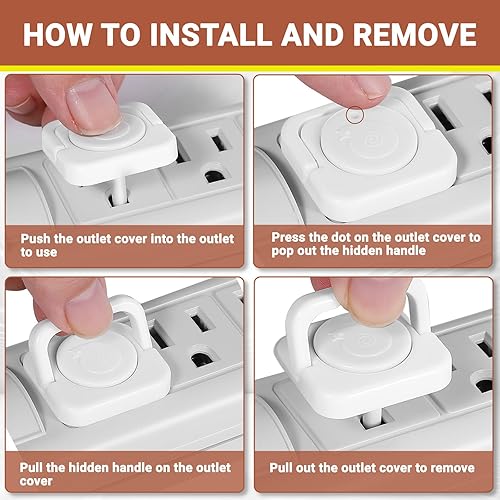 HOW TO INSTALL AND REMOVE

Push the outlet cover into the outlet to use

Press the dot on the outlet cover to pop out the hidden handle

Pull the hidden handle on the outlet cover

Pull out the outlet cover to remove