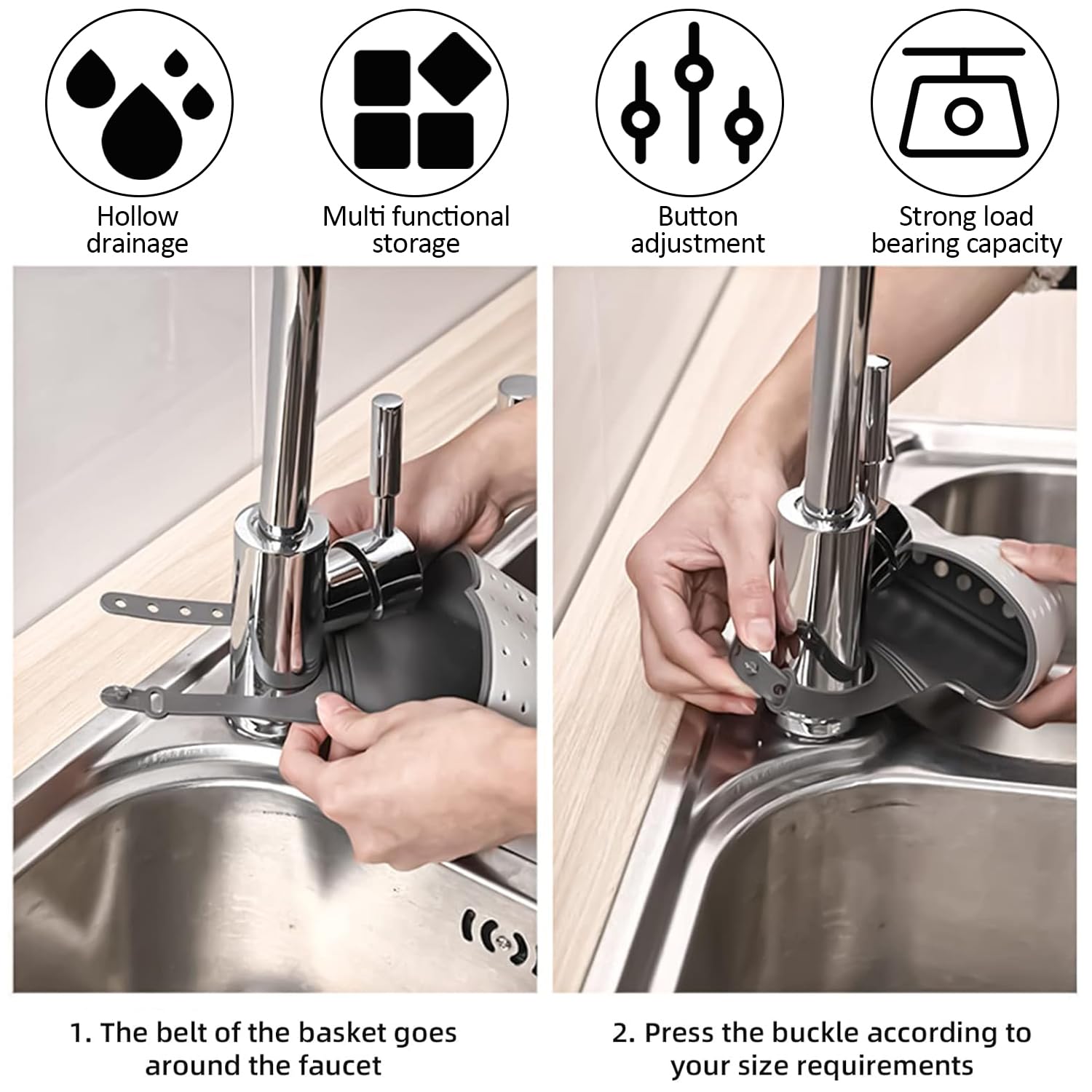 Hollow drainage

Multi functional storage

Button adjustment

Strong load bearing capacity

1. The belt of the basket goes around the faucet

2. Press the buckle according to your size requirements