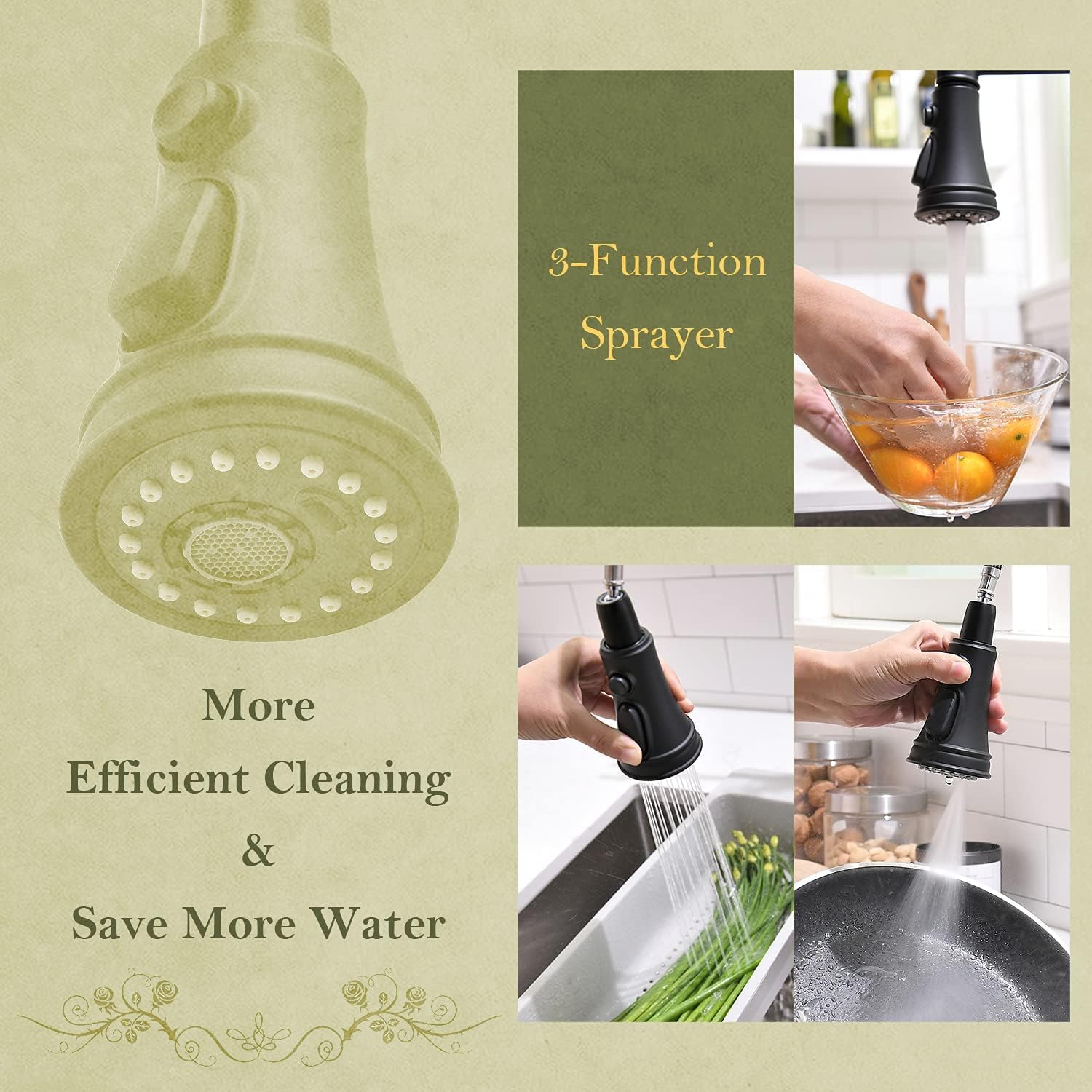 3-Function Sprayer

More Efficient Cleaning & Save More Water