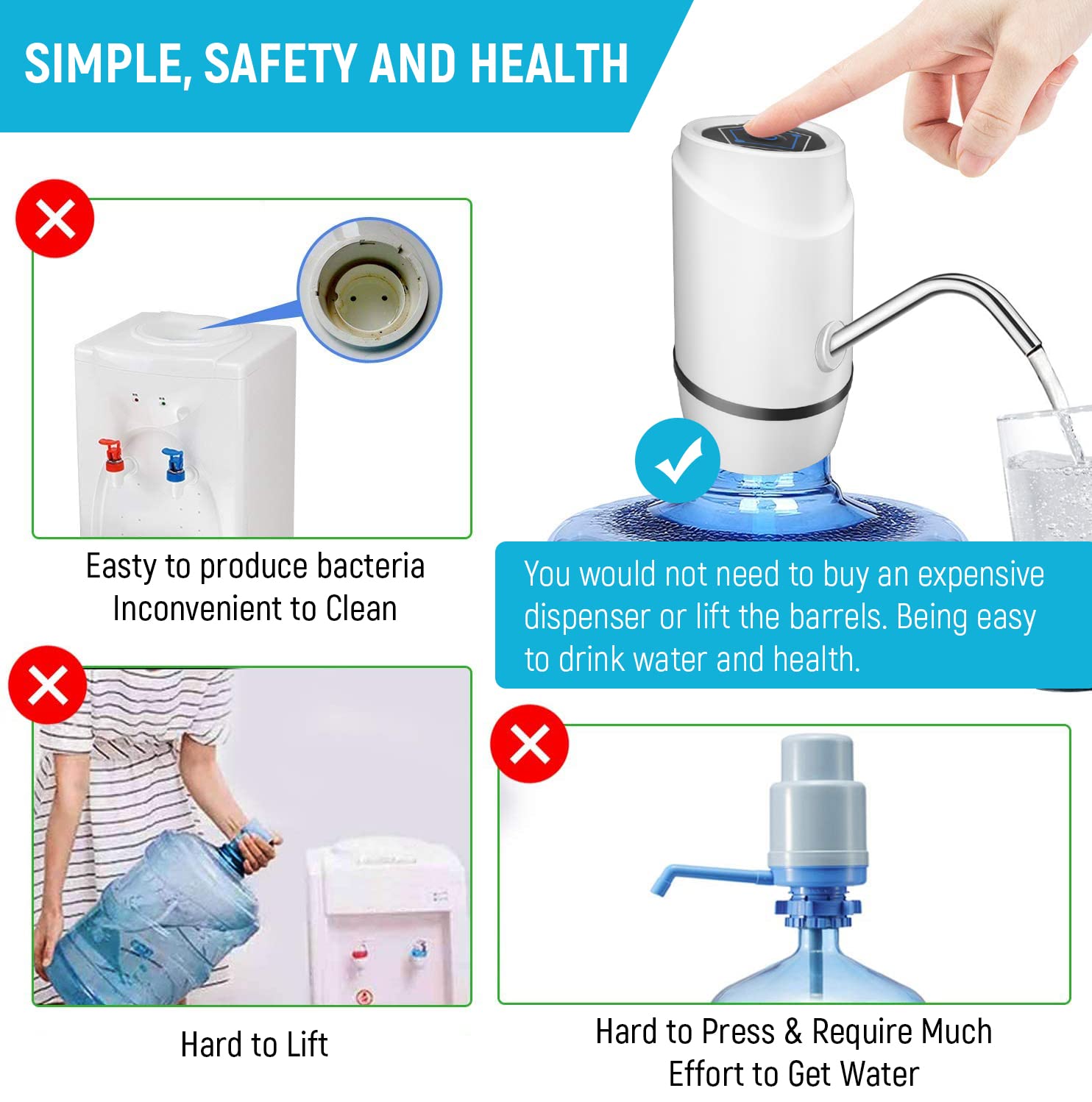 SIMPLE, SAFETY AND HEALTH

Easty to produce bacteria
Inconvenient to Clean

You would not need to buy an expensive dispenser or lift the barrels. Being easy to drink water and health.

Hard to Lift

Hard to Press & Require Much Effort to Get Water