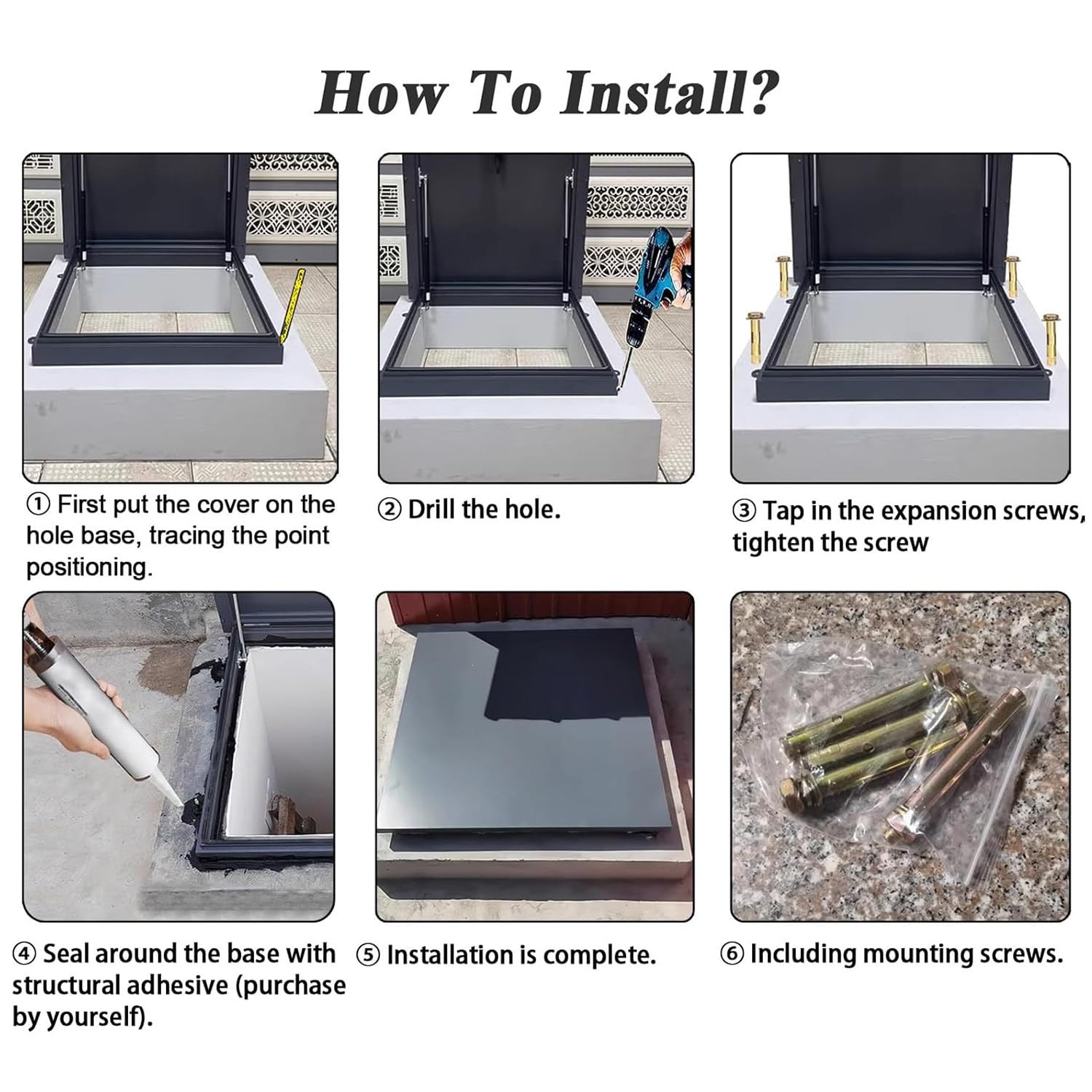 How To Install?

① First put the cover on the hole base, tracing the point positioning.

② Drill the hole.

③ Tap in the expansion screws, tighten the screw

④ Seal around the base with structural adhesive (purchase by yourself).

⑤ Installation is complete.

⑥ Including mounting screws.