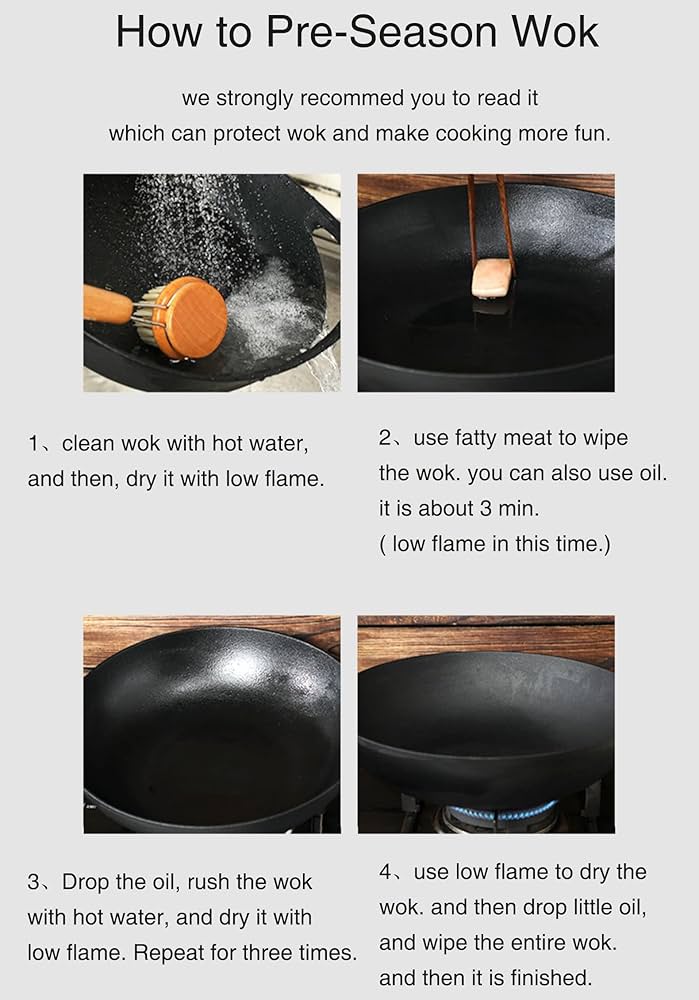 How to Pre-Season Wok

we strongly recommed you to read it
which can protect wok and make cooking more fun.

1、clean wok with hot water, and then, dry it with low flame.

2、use fatty meat to wipe the wok. you can also use oil. it is about 3 min.
( low flame in this time.)

3、Drop the oil, rush the wok with hot water, and dry it with low flame. Repeat for three times.

4、use low flame to dry the wok. and then drop little oil, and wipe the entire wok. and then it is finished.