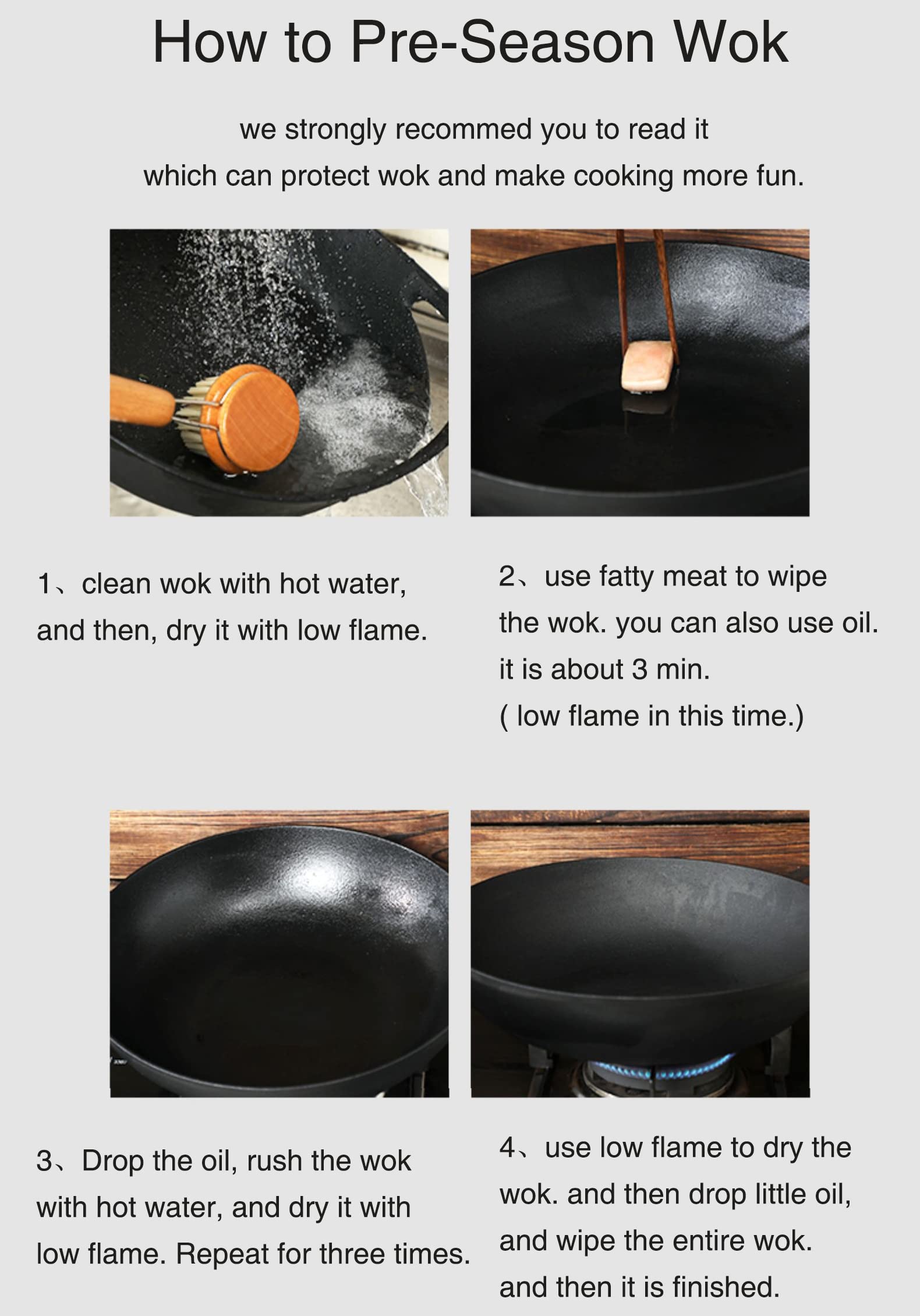 How to Pre-Season Wok

we strongly recommed you to read it
which can protect wok and make cooking more fun.

1、clean wok with hot water, and then, dry it with low flame.

2、use fatty meat to wipe the wok. you can also use oil. it is about 3 min.
( low flame in this time.)

3、Drop the oil, rush the wok with hot water, and dry it with low flame. Repeat for three times.

4、use low flame to dry the wok. and then drop little oil, and wipe the entire wok. and then it is finished.