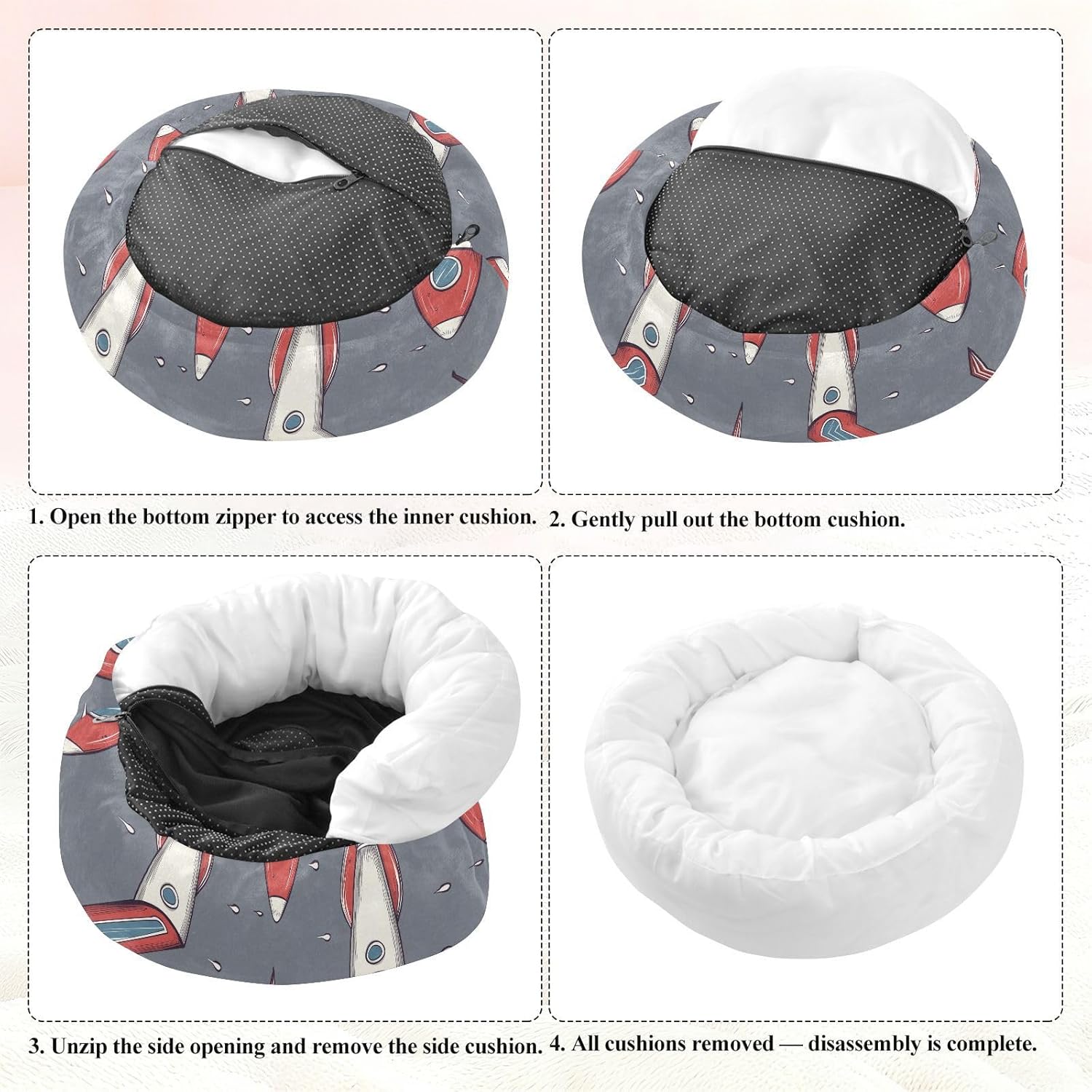 1. Open the bottom zipper to access the inner cushion.

2. Gently pull out the bottom cushion.

3. Unzip the side opening and remove the side cushion.

4. All cushions removed — disassembly is complete.