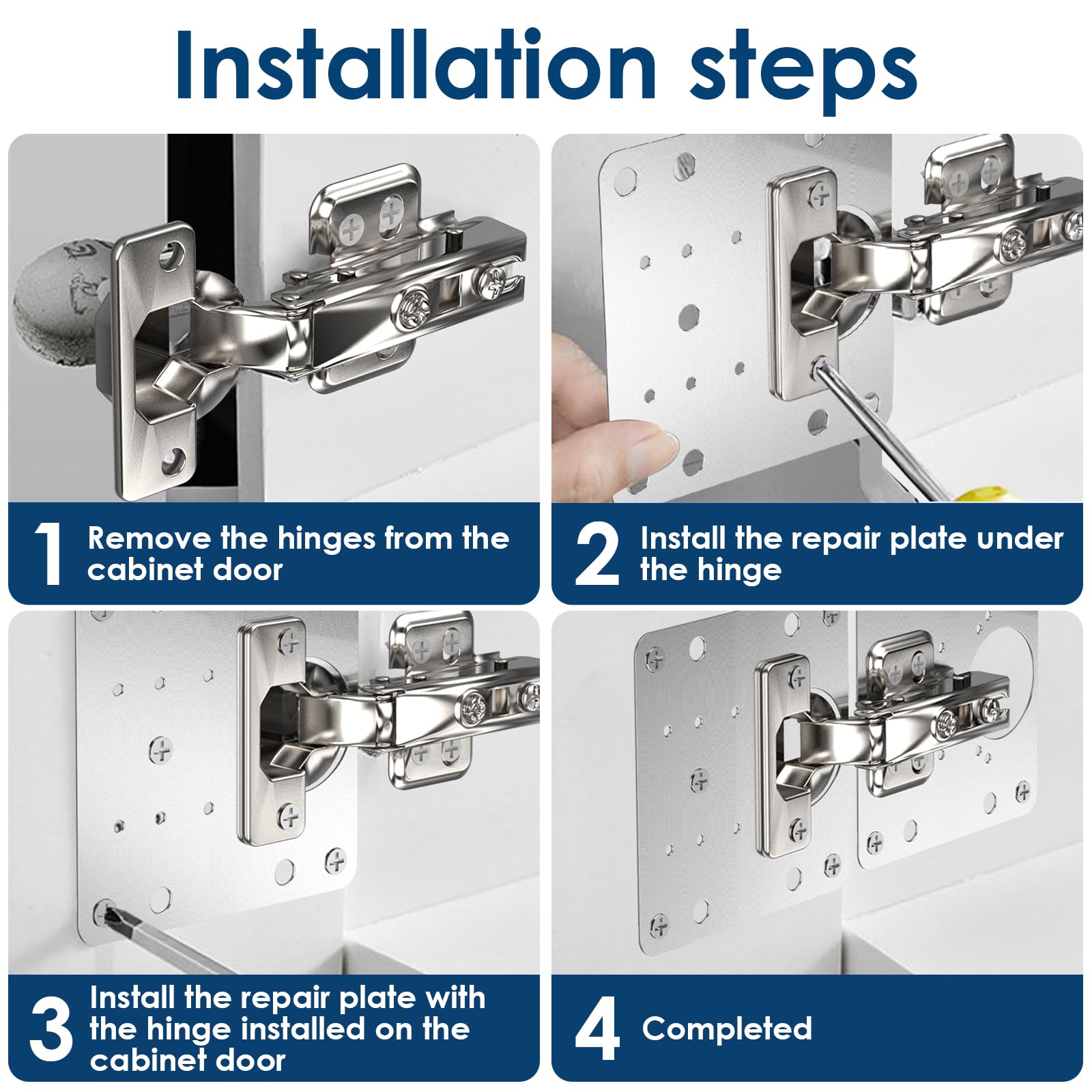 Installation steps

1 Remove the hinges from the cabinet door

2 Install the repair plate under the hinge

3 Install the repair plate with the hinge installed on the cabinet door

4 Completed