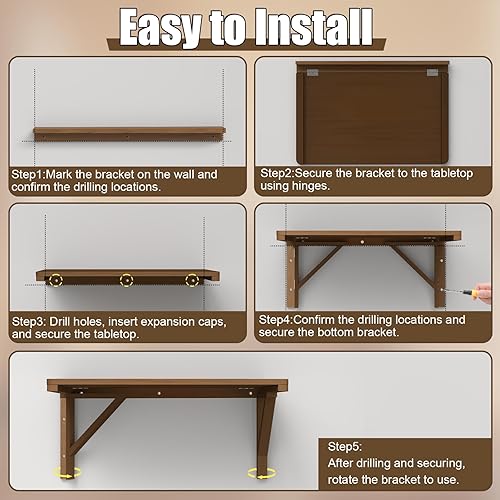 Easy to Install

Step1:Mark the bracket on the wall and confirm the drilling locations.

Step2:Secure the bracket to the tabletop using hinges.

Step3: Drill holes, insert expansion caps, and secure the tabletop.

Step4:Confirm the drilling locations and secure the bottom bracket.

Step5:
After drilling and securing, rotate the bracket to use.