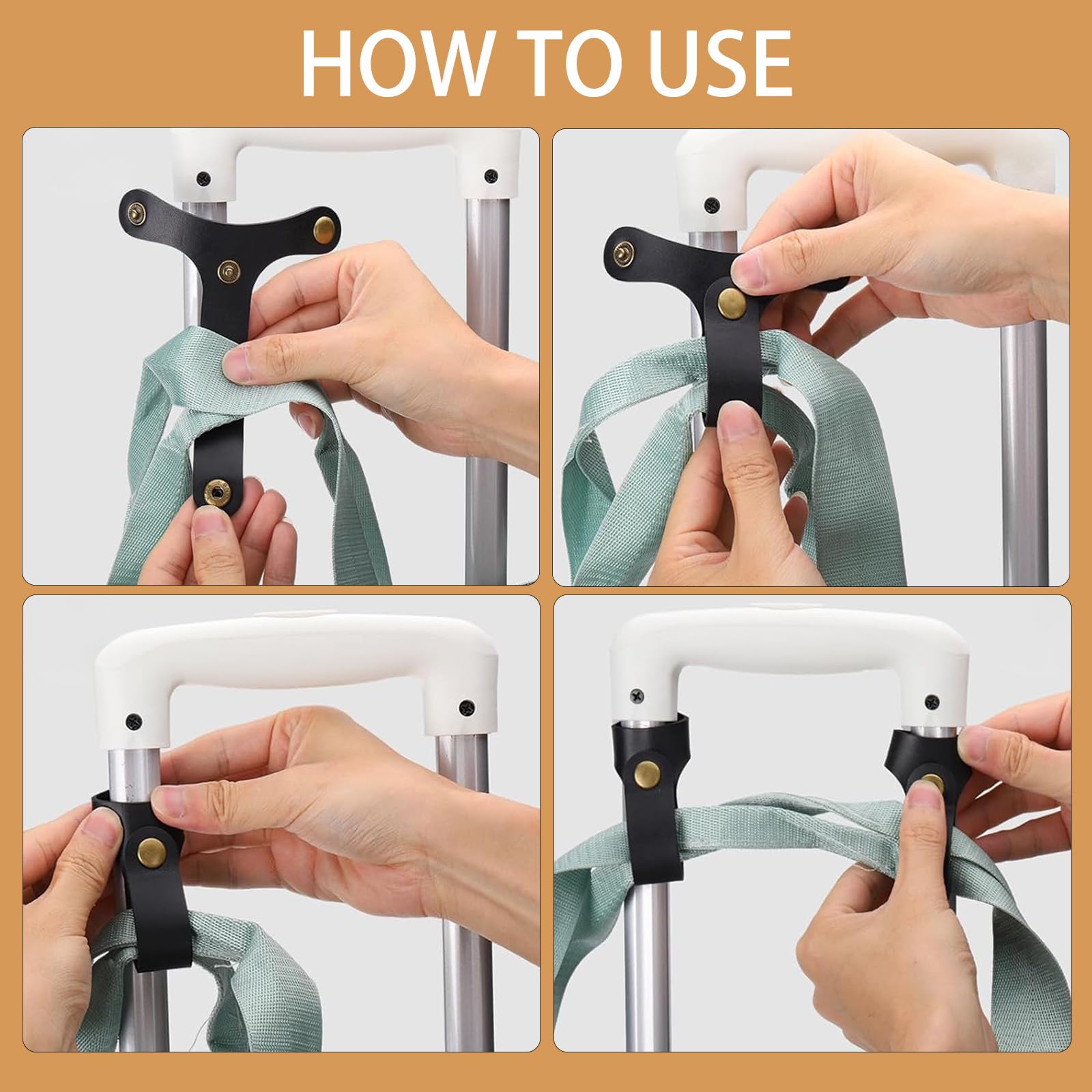 HOW TO USE