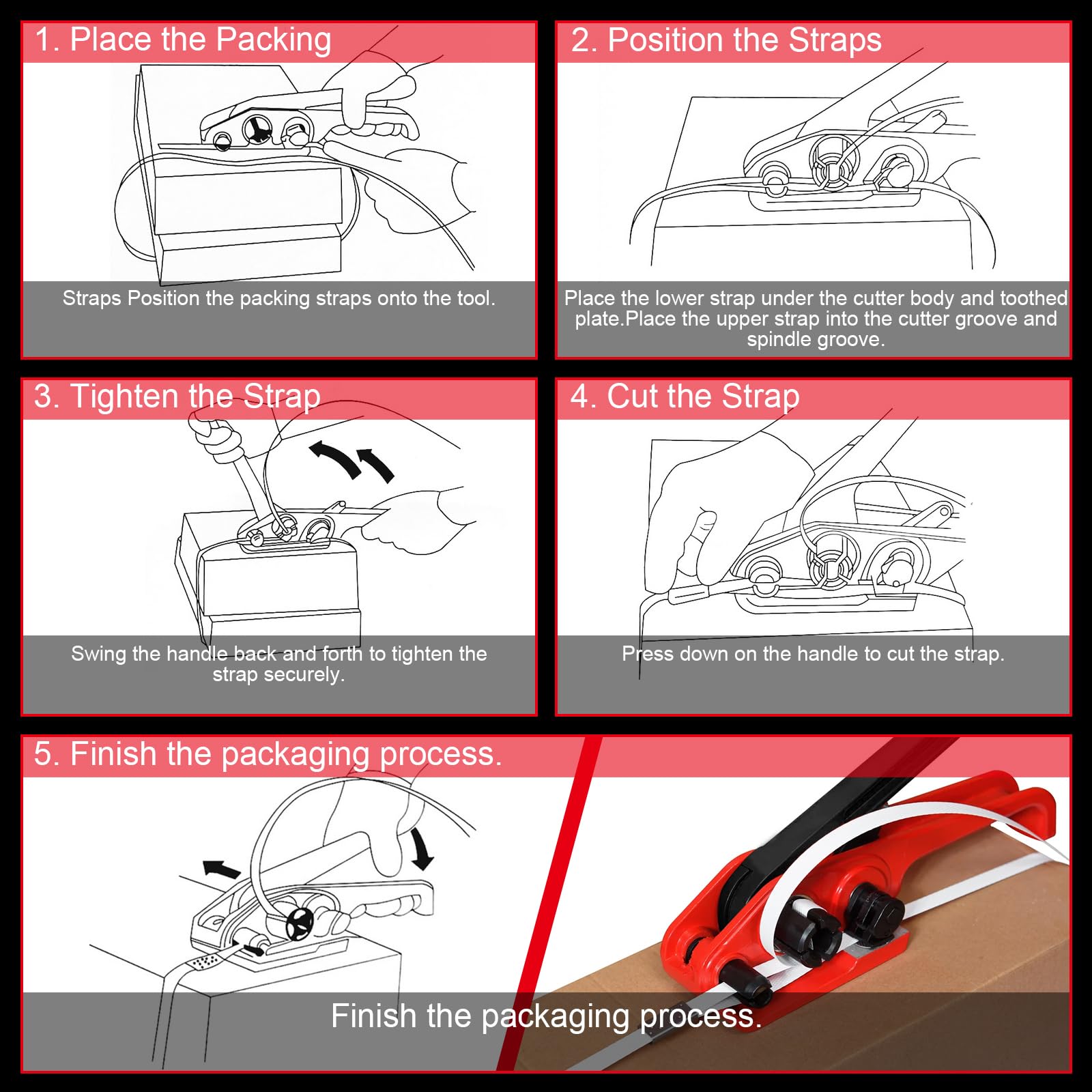 1. Place the Packing

Straps Position the packing straps onto the tool.

2. Position the Straps

Place the lower strap under the cutter body and toothed plate.Place the upper strap into the cutter groove and spindle groove.

3. Tighten the Strap

Swing the handle back and forth to tighten the strap securely.

4. Cut the Strap

Press down on the handle to cut the strap.

5. Finish the packaging process.

Finish the packaging process.