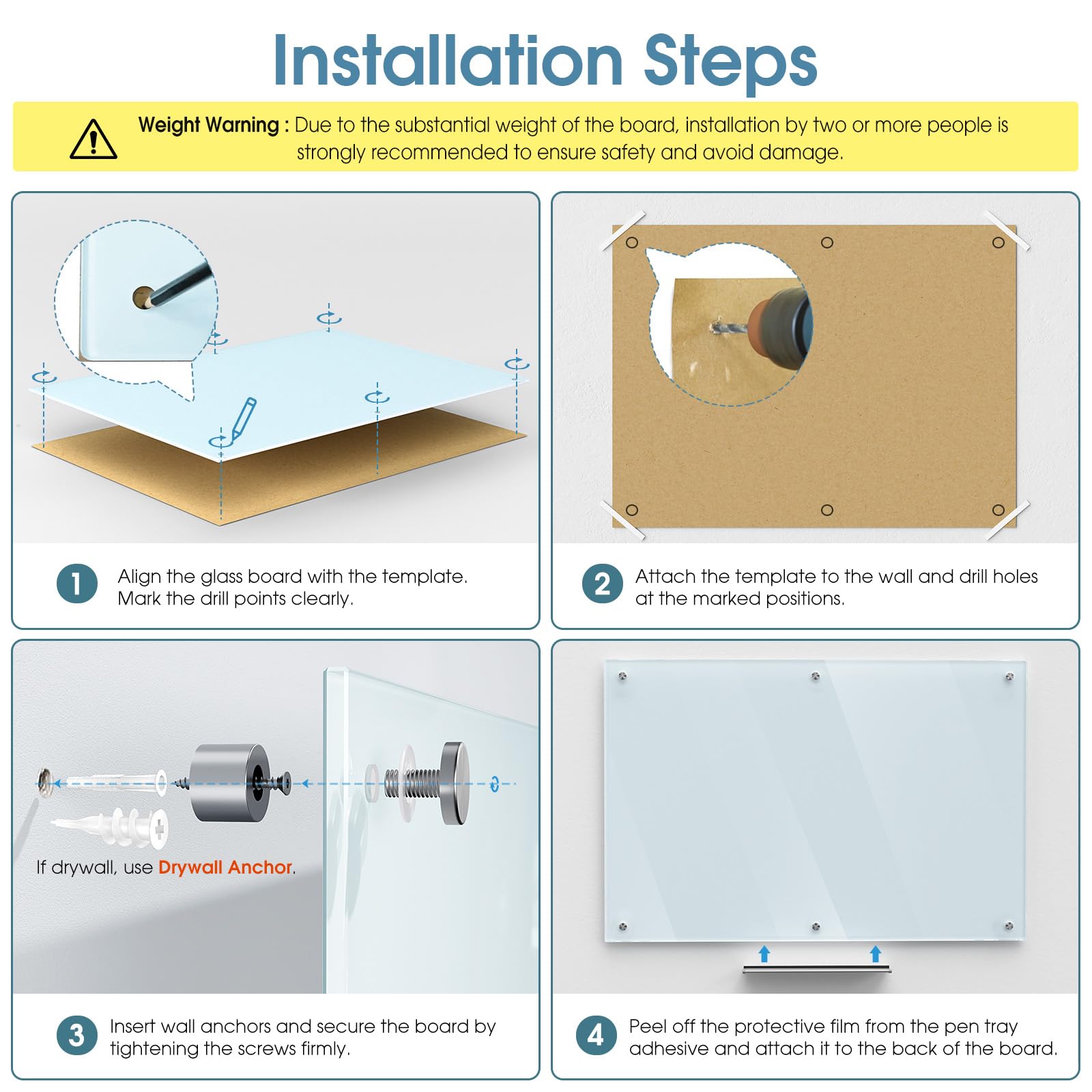 Installation Steps

Weight Warning : Due to the substantial weight of the board, installation by two or more people is strongly recommended to ensure safety and avoid damage.

1 Align the glass board with the template. Mark the drill points clearly.

2 Attach the template to the wall and drill holes at the marked positions.

If drywall, use Drywall Anchor.

3 Insert wall anchors and secure the board by tightening the screws firmly.

4 Peel off the protective film from the pen tray adhesive and attach it to the back of the board.