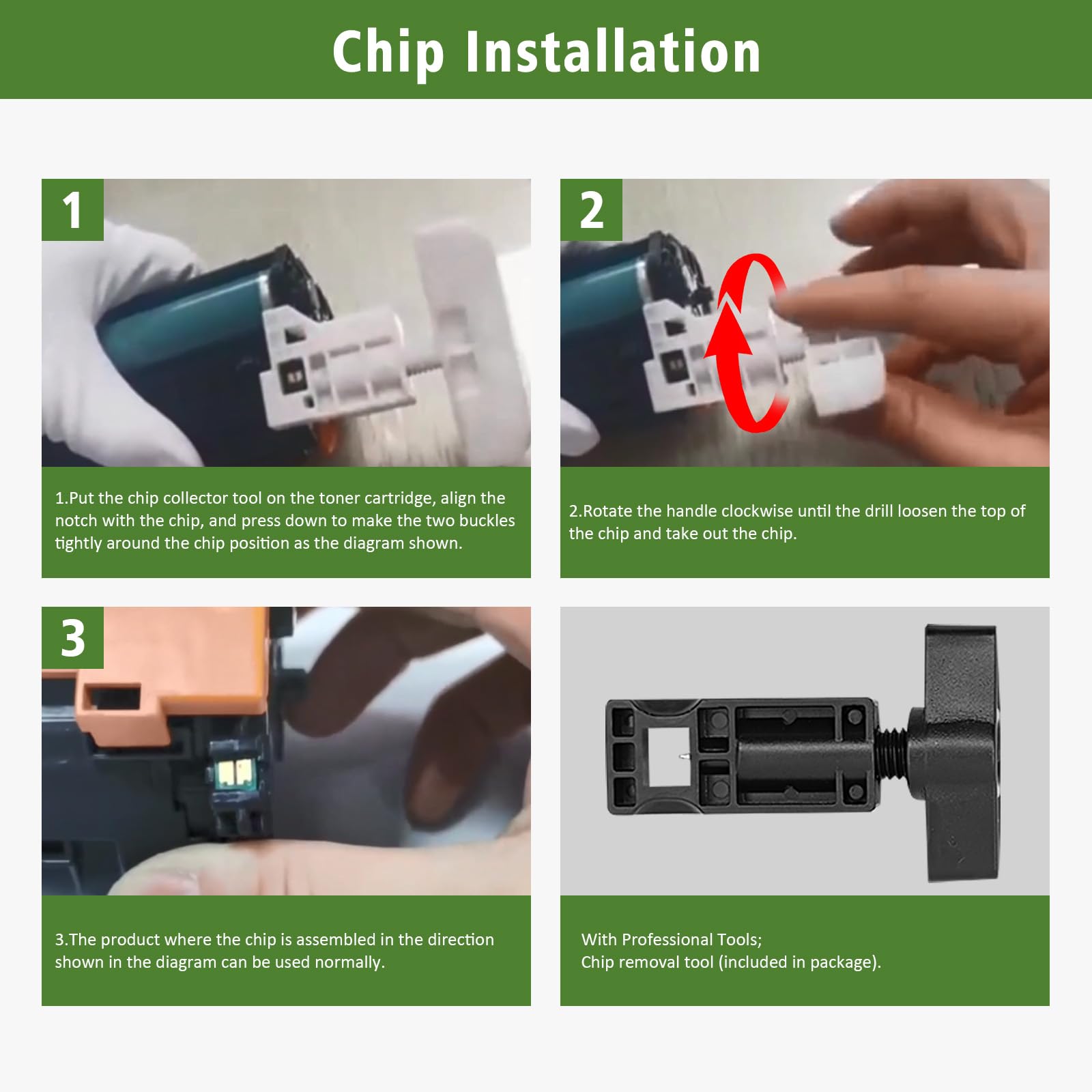 Chip Installation

1

1.Put the chip collector tool on the toner cartridge, align the notch with the chip, and press down to make the two buckles tightly around the chip position as the diagram shown.

2

2.Rotate the handle clockwise until the drill loosen the top of the chip and take out the chip.

3

3.The product where the chip is assembled in the direction shown in the diagram can be used normally.

With Professional Tools;
Chip removal tool (included in package).