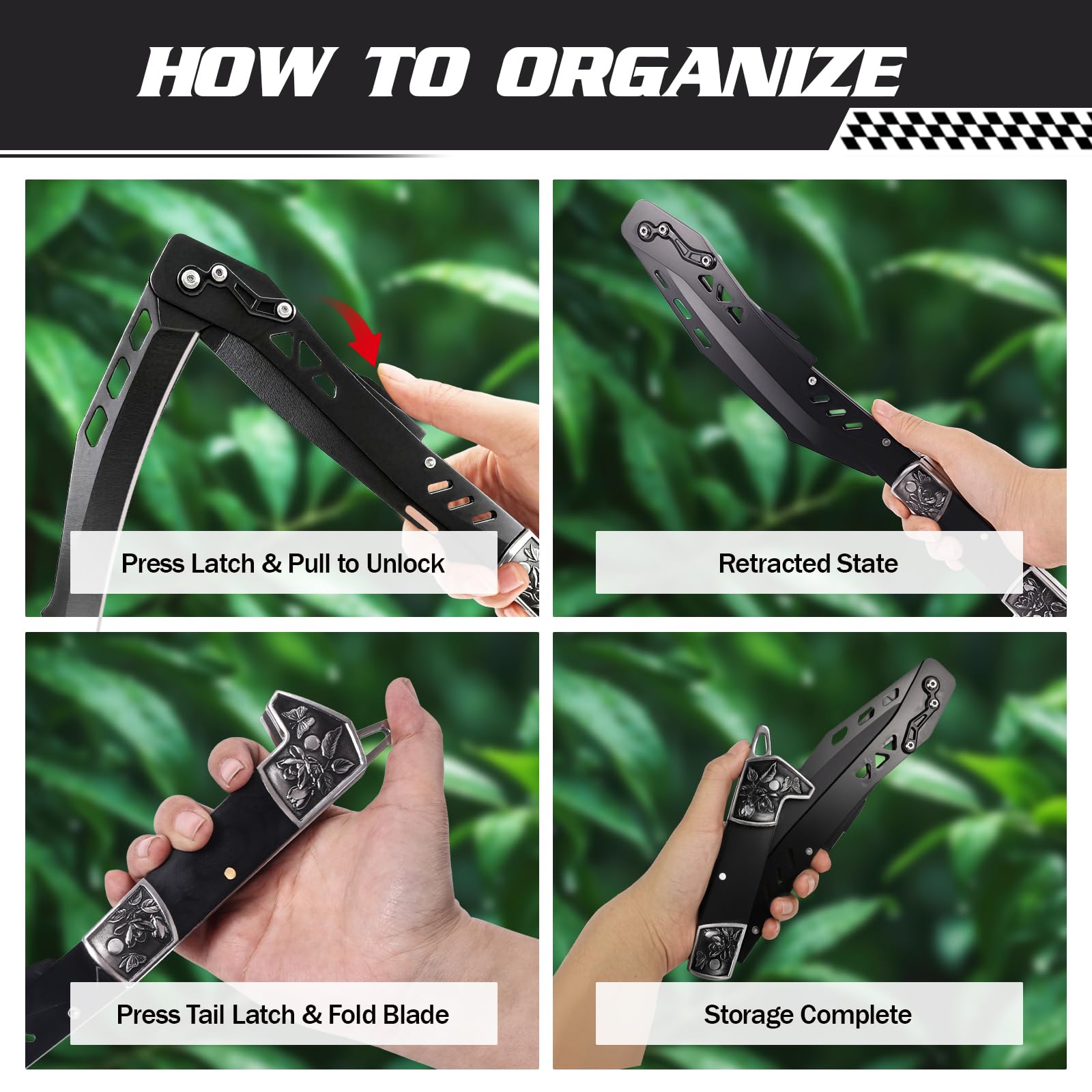 HOW TO ORGANIZE

Press Latch & Pull to Unlock

Retracted State

Press Tail Latch & Fold Blade

Storage Complete