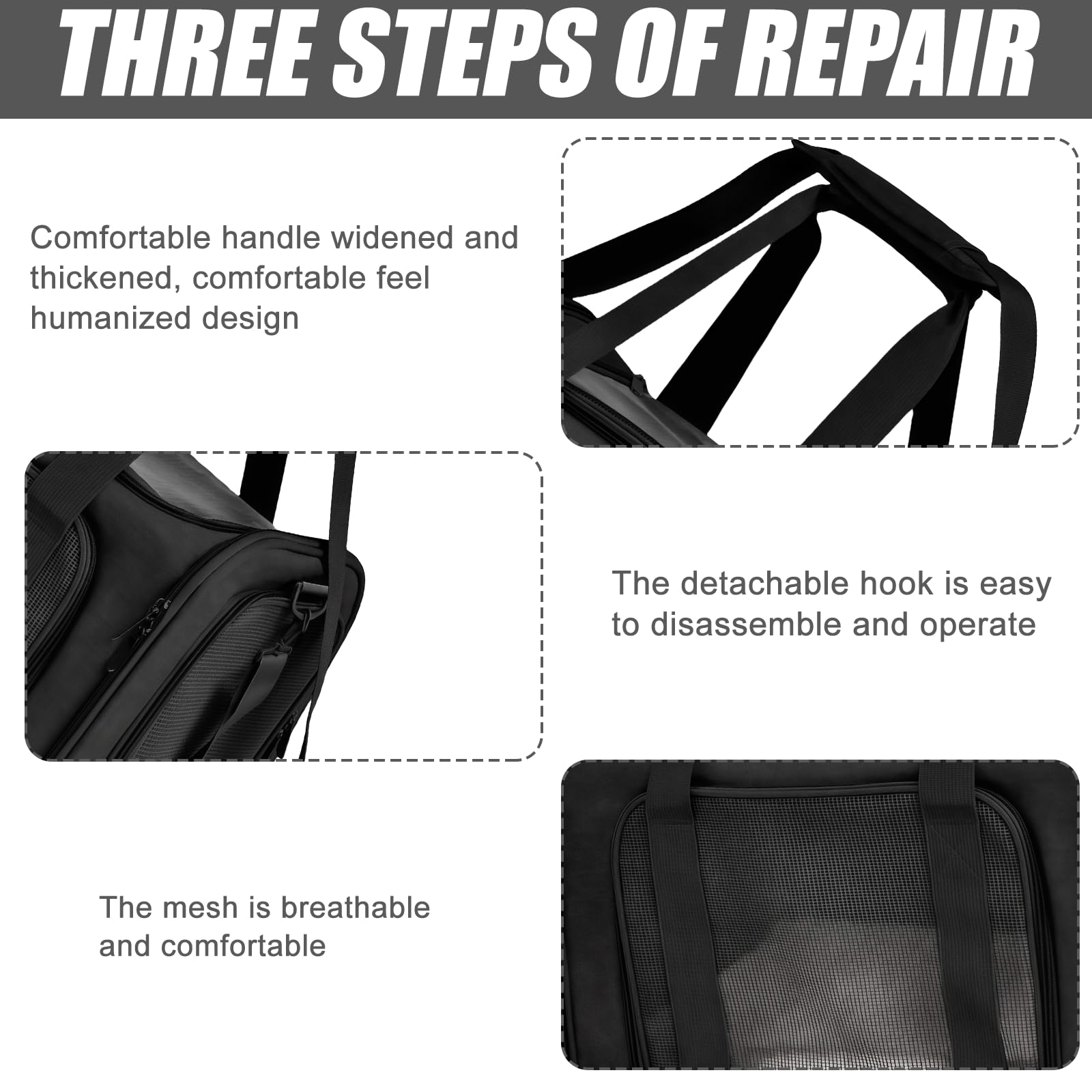 THREE STEPS OF REPAIR

Comfortable handle widened and thickened, comfortable feel humanized design

The detachable hook is easy to disassemble and operate

The mesh is breathable and comfortable