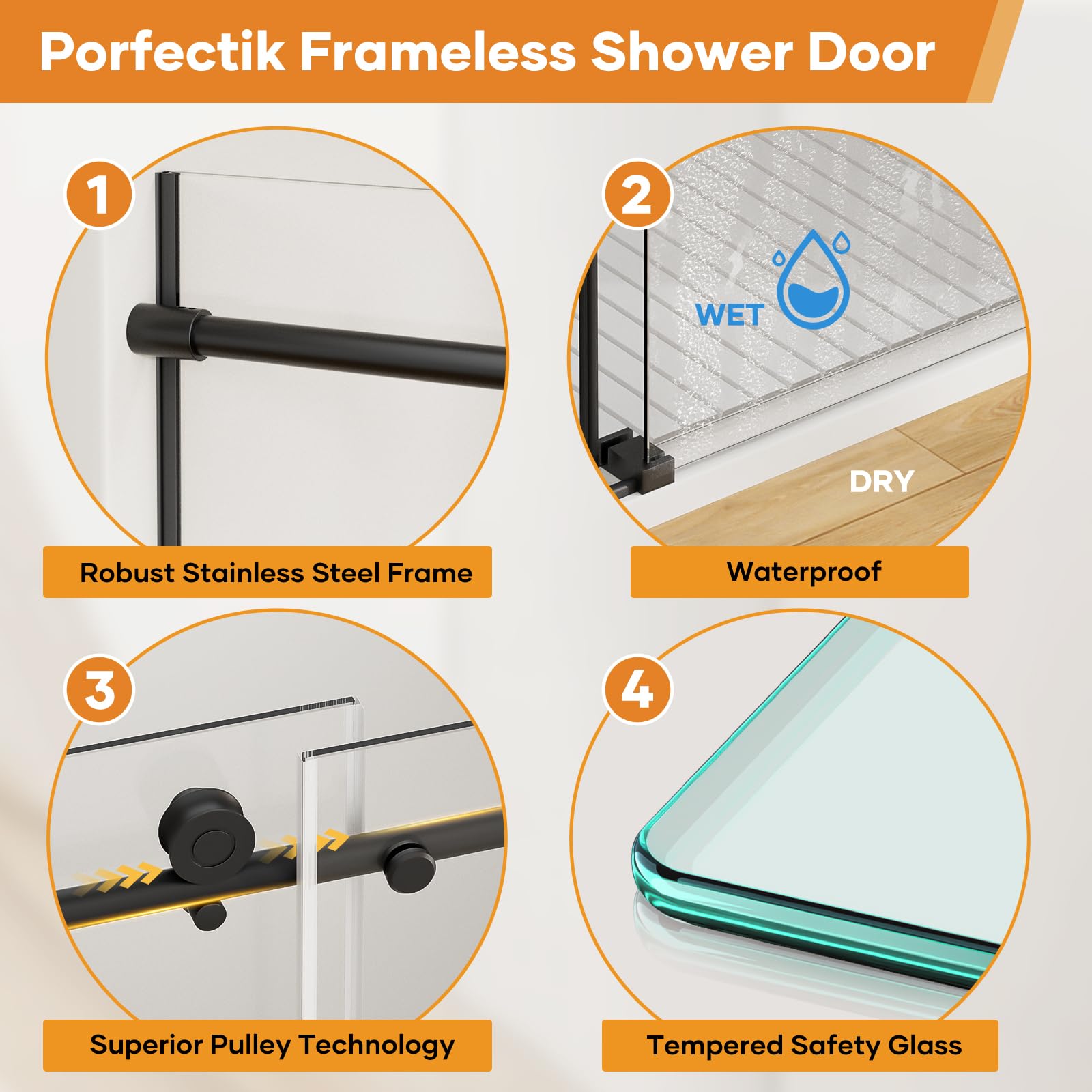 Porfectik Frameless Shower Door

1

Robust Stainless Steel Frame

2

WET

DRY

Waterproof

3

Superior Pulley Technology

4

Tempered Safety Glass