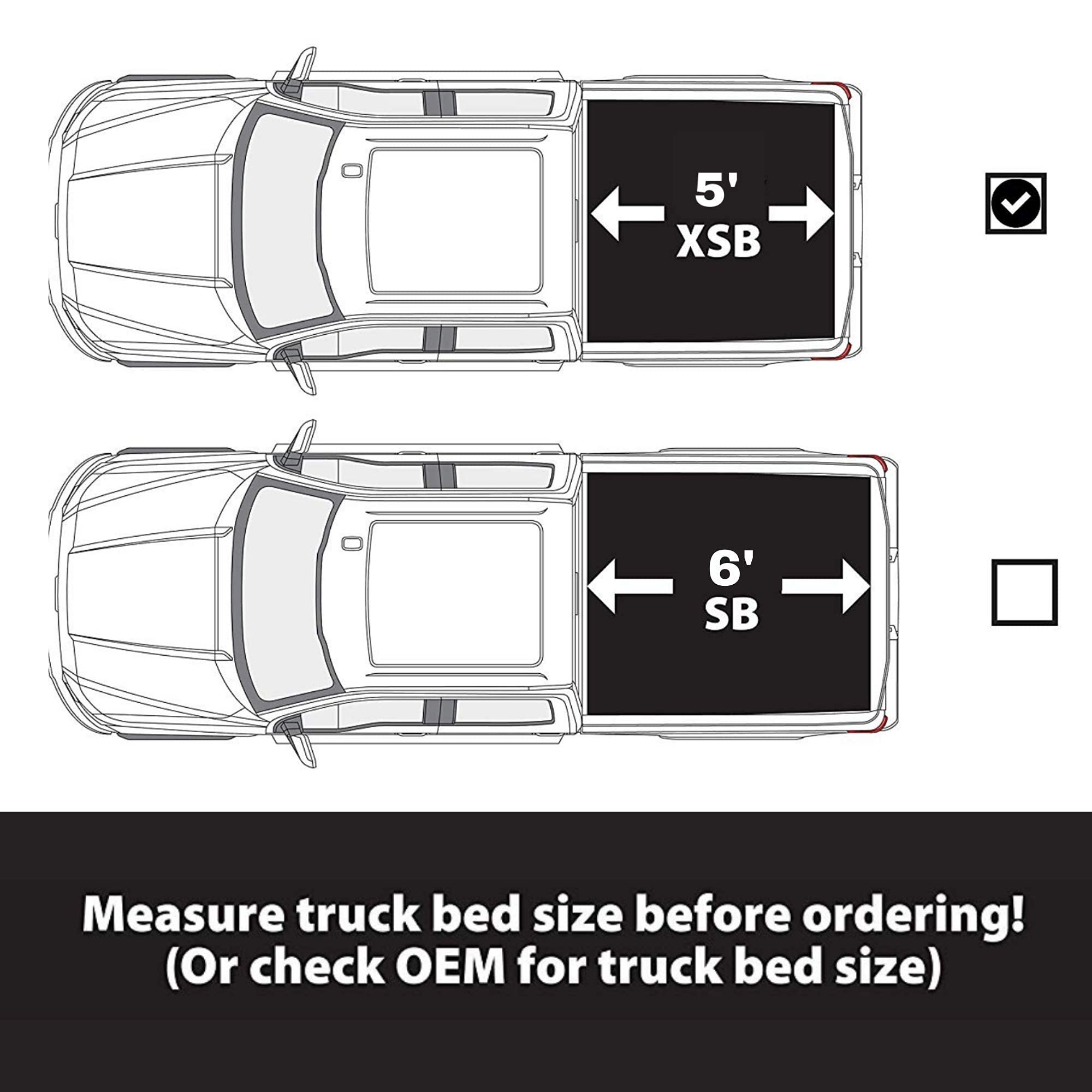 5'
XSB

6'
SB

Measure truck bed size before ordering!
(Or check OEM for truck bed size)