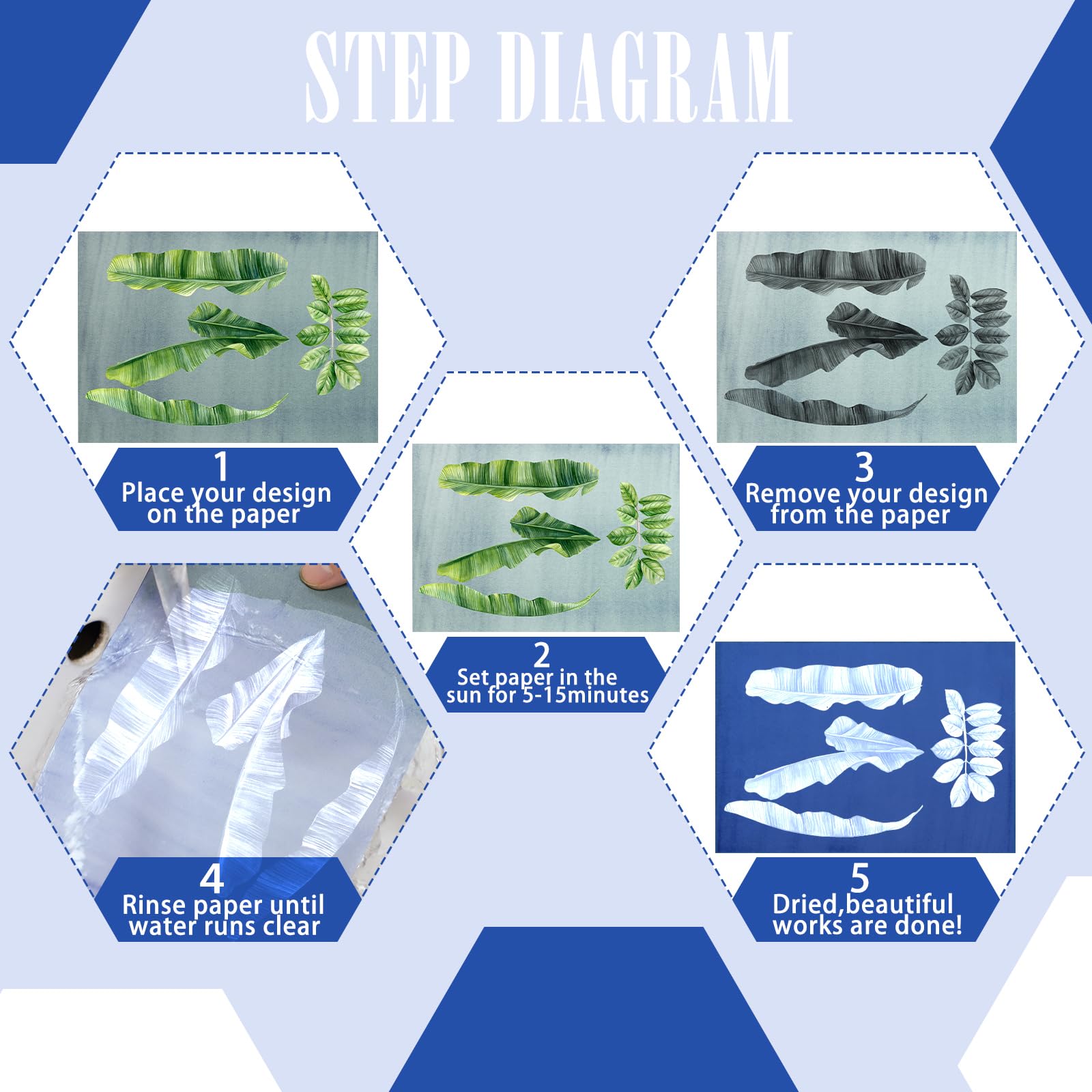 STEP DIAGRAM

1
Place your design on the paper

2
Set paper in the sun for 5-15minutes

3
Remove your design from the paper

4
Rinse paper until water runs clear

5
Dried,beautiful works are done!