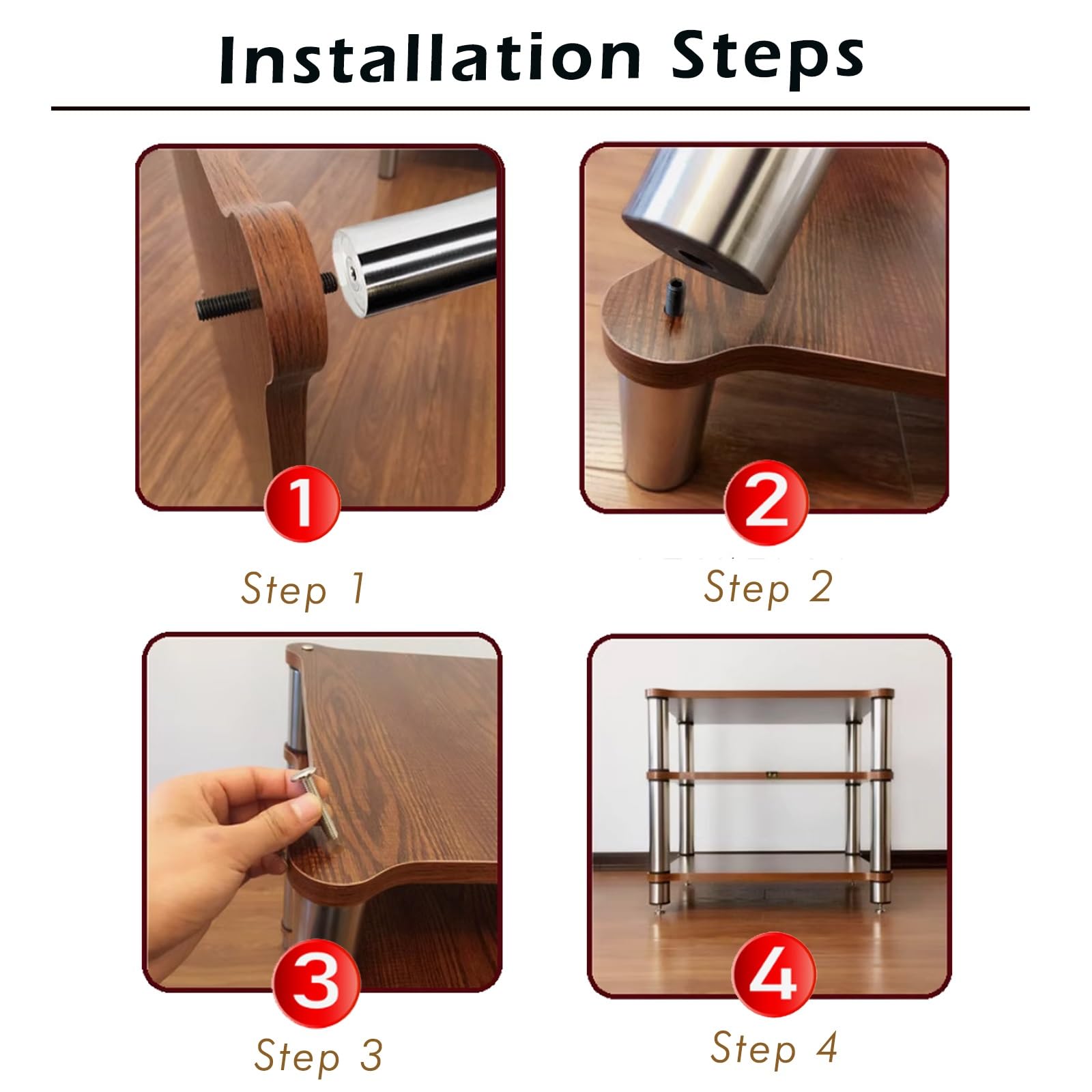 Installation Steps

1

Step 1

2

Step 2

3

Step 3

4

Step 4