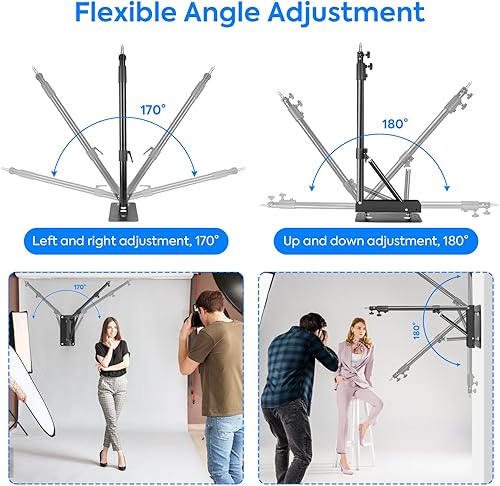 Flexible Angle Adjustment

170°

180°

Left and right adjustment, 170°

Up and down adjustment, 180°

170°

180°