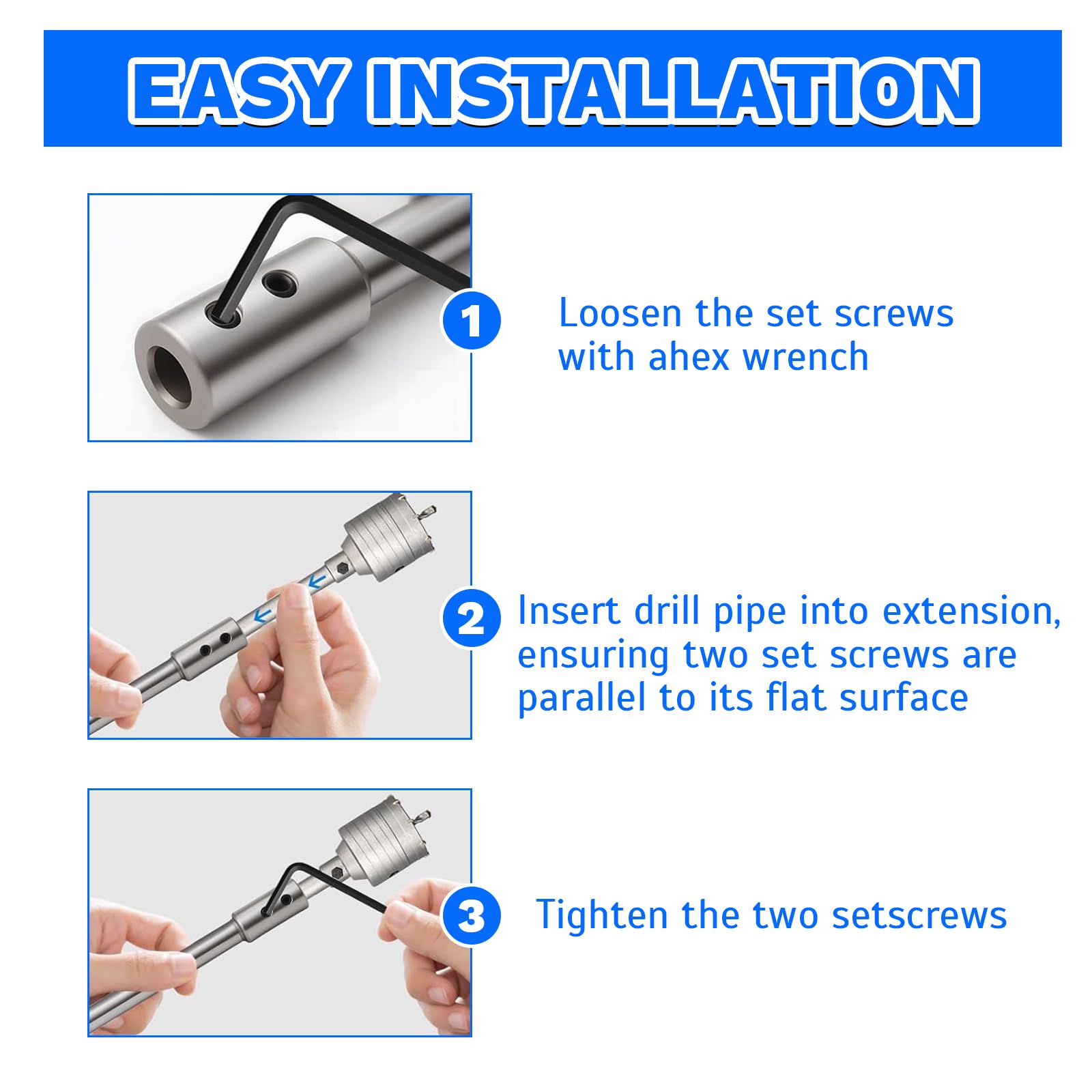 EASY INSTALLATION

1

Loosen the set screws with ahex wrench

2

Insert drill pipe into extension, ensuring two set screws are parallel to its flat surface

3

Tighten the two setscrews