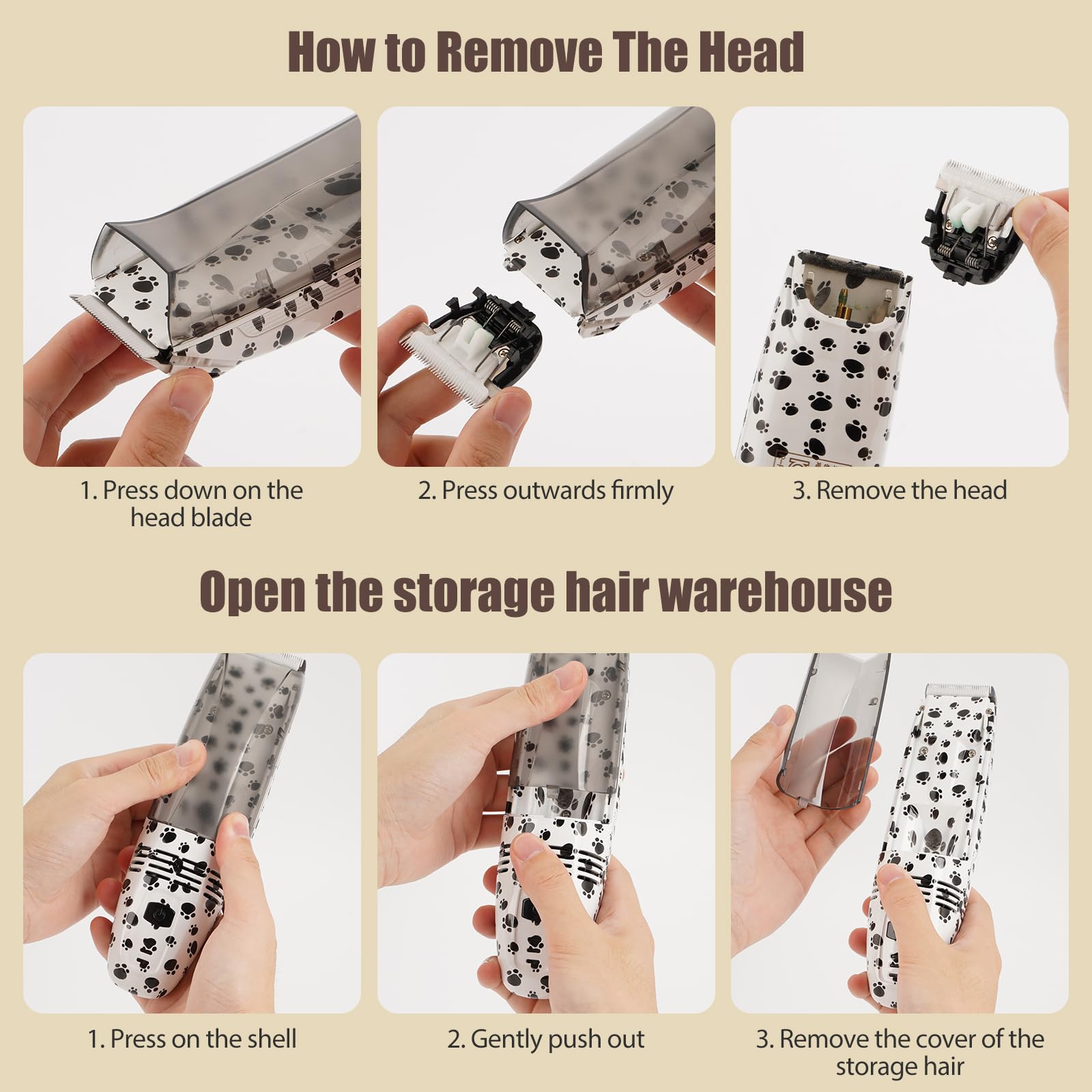 How to Remove The Head

1. Press down on the head blade

2. Press outwards firmly

3. Remove the head

Open the storage hair warehouse

1. Press on the shell

2. Gently push out

3. Remove the cover of the storage hair