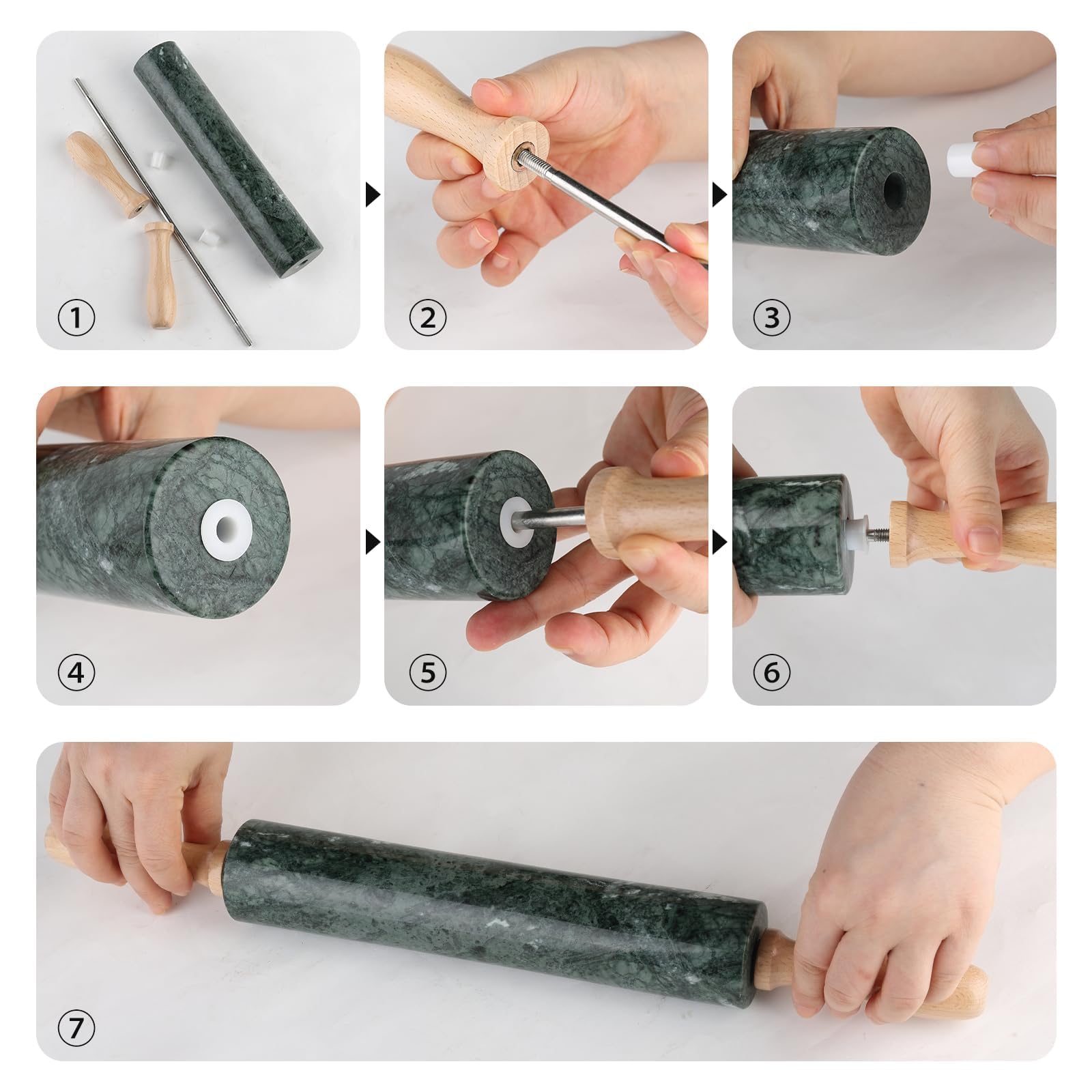 ①

②

③

④

⑤

⑥

⑦