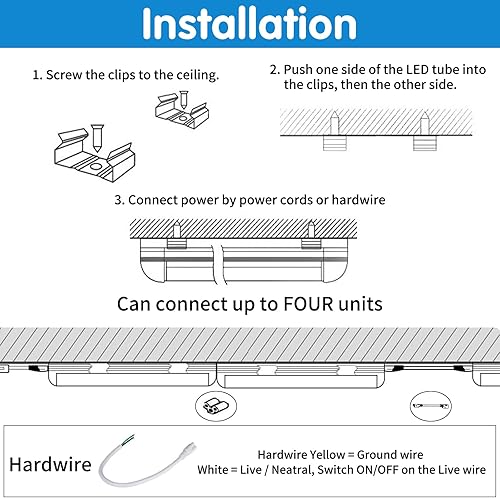 Installation

1. Screw the clips to the ceiling.

2. Push one side of the LED tube into the clips, then the other side.

3. Connect power by power cords or hardwire

Can connect up to FOUR units

Hardwire

Hardwire Yellow = Ground wire
White = Live / Neatral, Switch ON/OFF on the Live wire