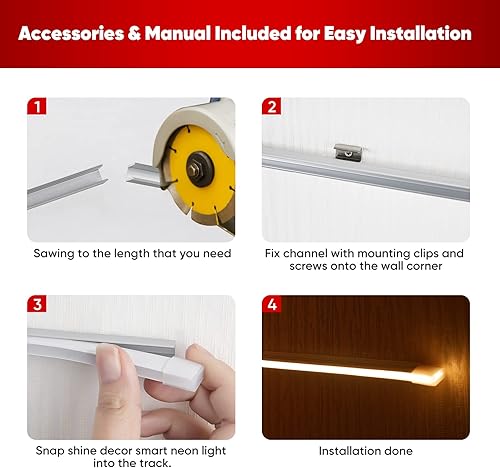 Accessories & Manual Included for Easy Installation

1

Sawing to the length that you need

2

Fix channel with mounting clips and screws onto the wall corner

3

Snap shine decor smart neon light into the track.

4

Installation done