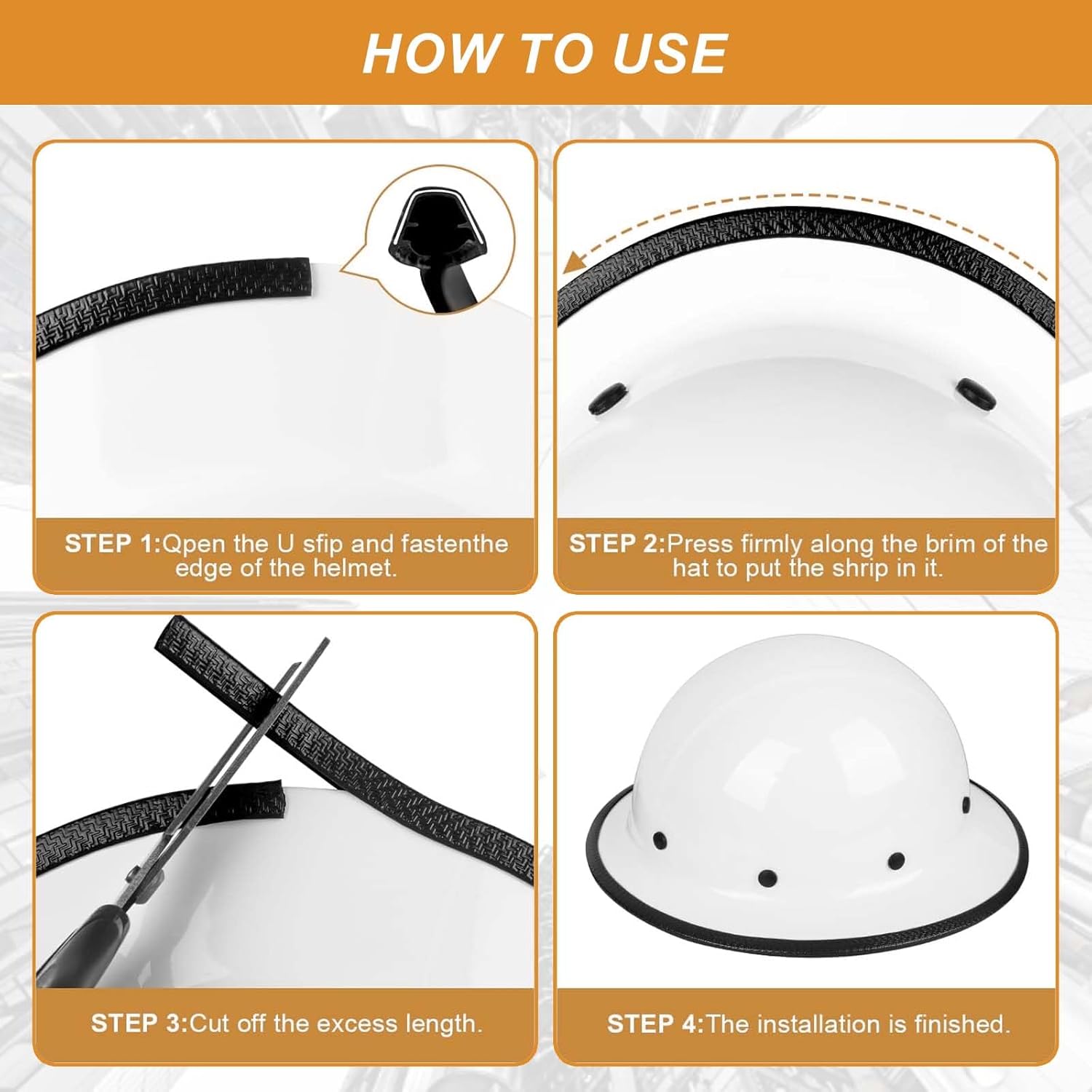 HOW TO USE

STEP 1:Qpen the U sfip and fastenthe edge of the helmet.

STEP 2:Press firmly along the brim of the hat to put the shrip in it.

STEP 3:Cut off the excess length.

STEP 4:The installation is finished.