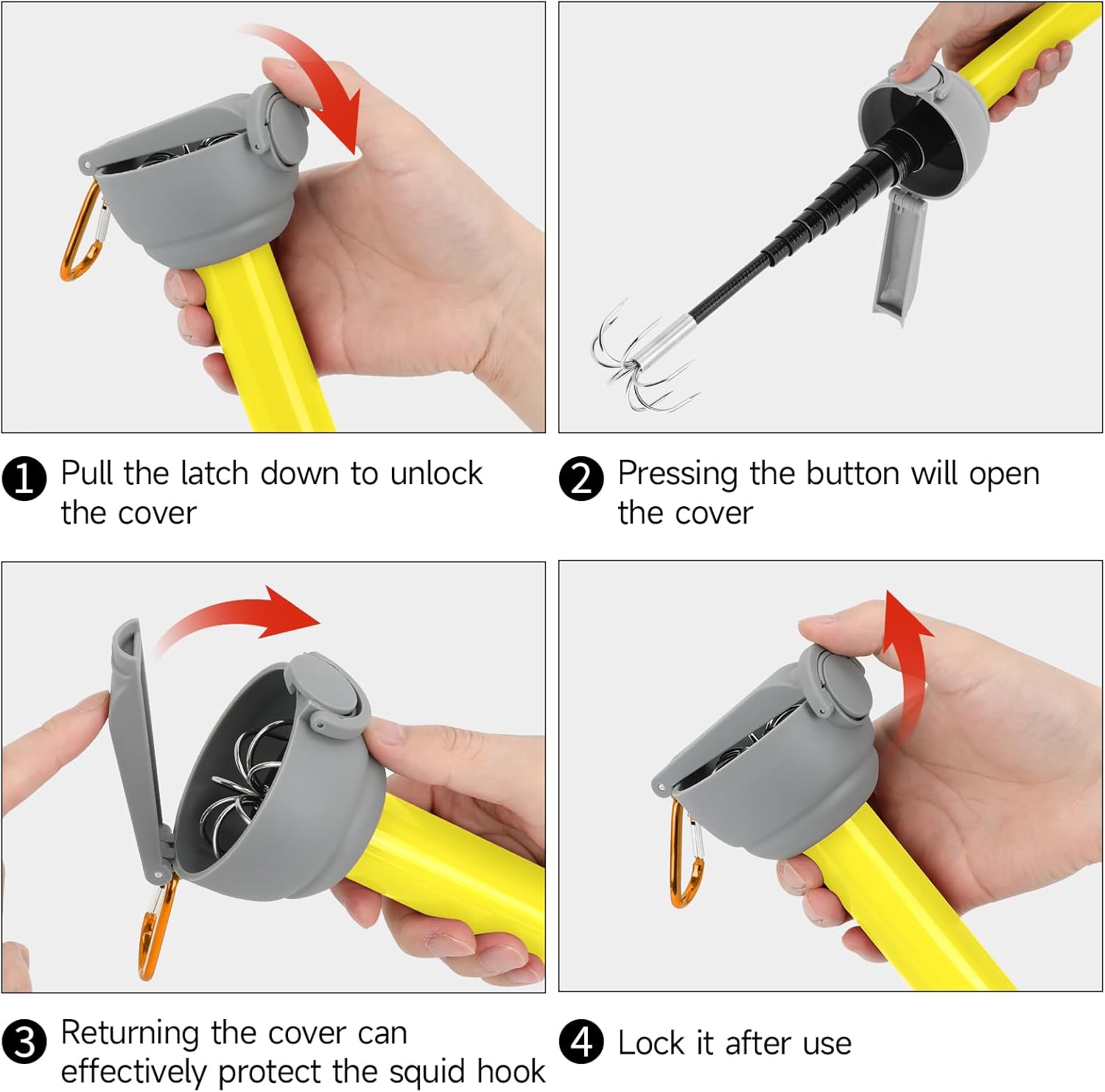 1 Pull the latch down to unlock the cover

2 Pressing the button will open the cover

3 Returning the cover can effectively protect the squid hook

4 Lock it after use