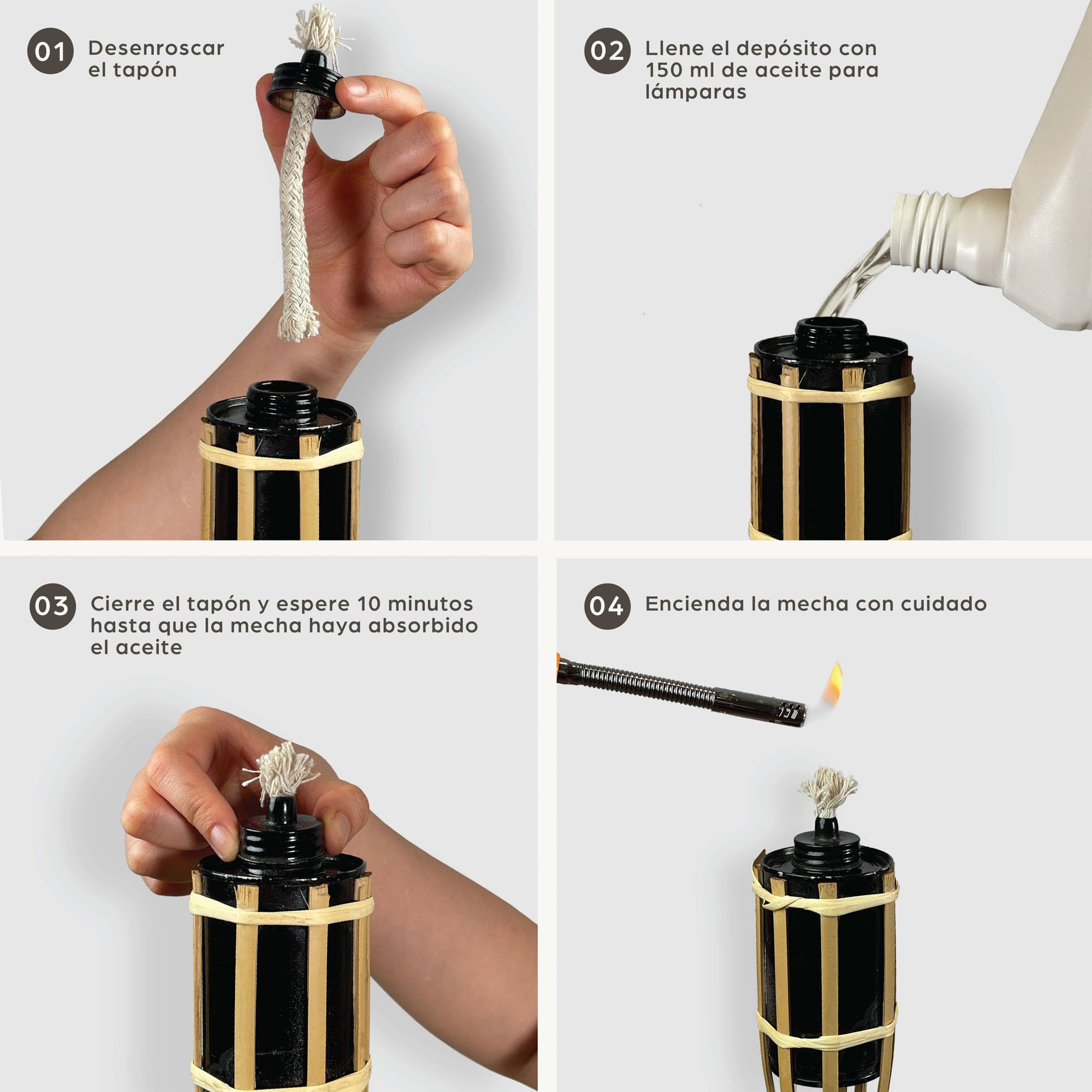 01 Desenroscar el tapón

02 Llene el depósito con 150 ml de aceite para lámparas

03 Cierre el tapón y espere 10 minutos hasta que la mecha haya absorbido el aceite

04 Encienda la mecha con cuidado