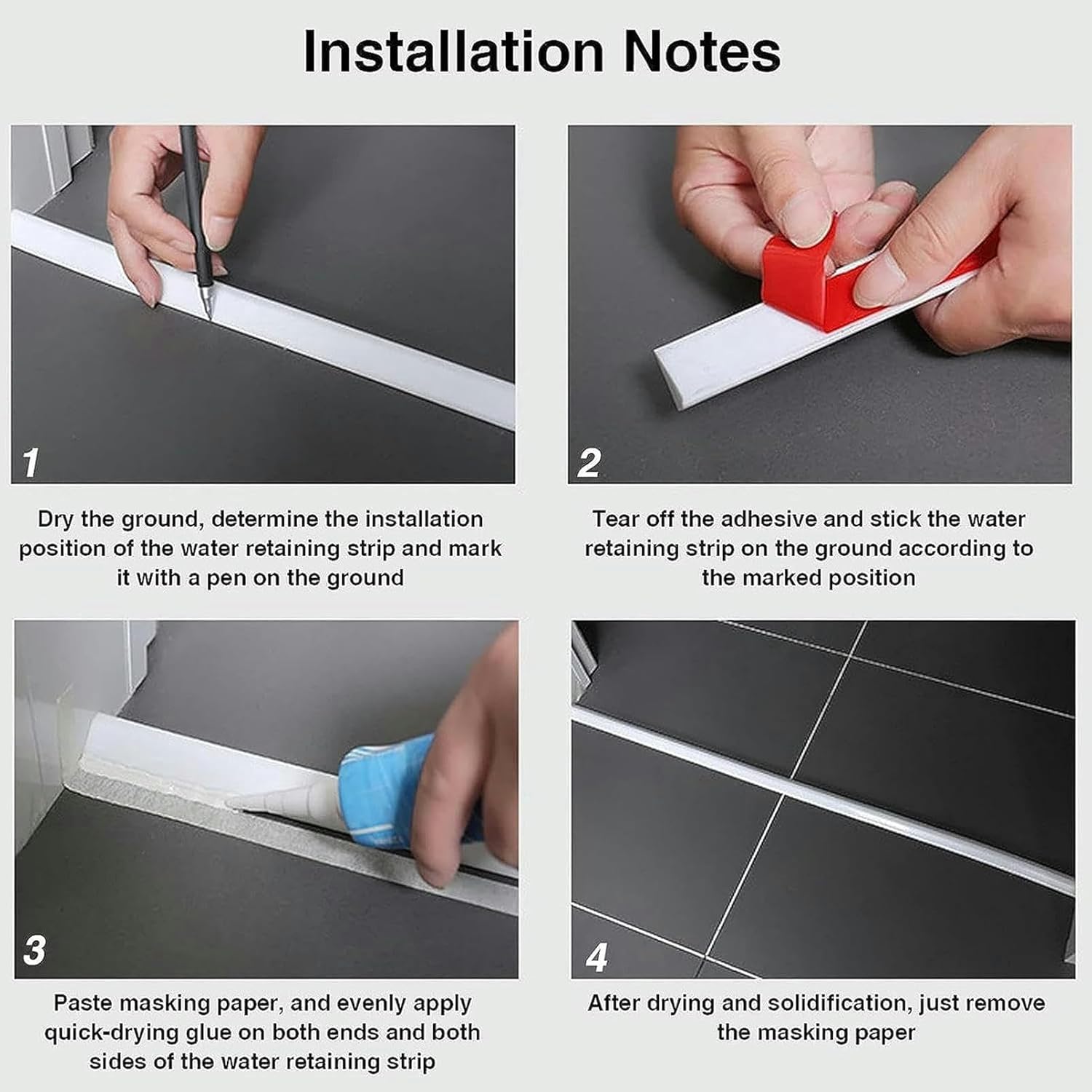 Installation Notes

1

Dry the ground, determine the installation position of the water retaining strip and mark it with a pen on the ground

2

Tear off the adhesive and stick the water retaining strip on the ground according to the marked position

3

Paste masking paper, and evenly apply quick-drying glue on both ends and both sides of the water retaining strip

4

After drying and solidification, just remove the masking paper