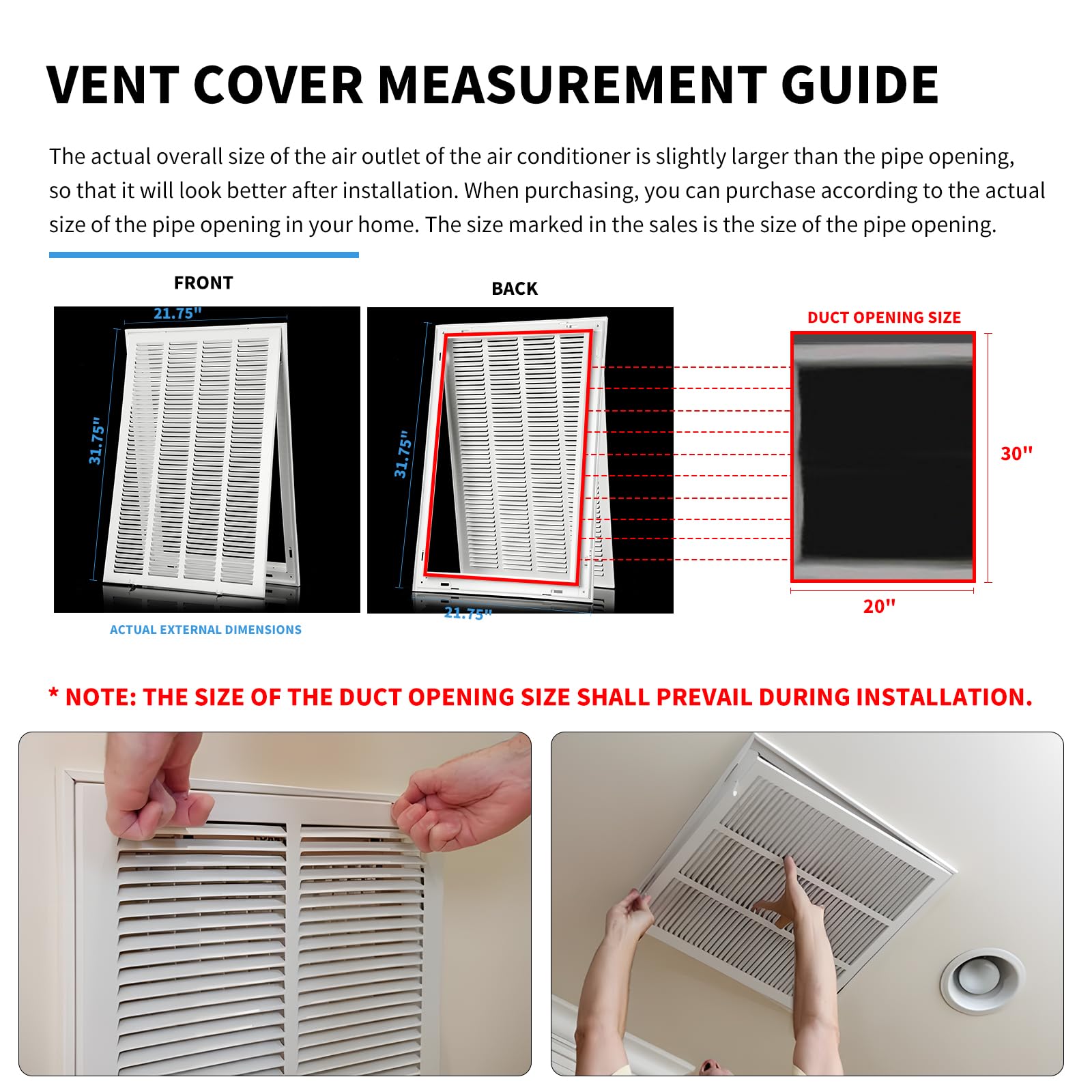 VENT COVER MEASUREMENT GUIDE

The actual overall size of the air outlet of the air conditioner is slightly larger than the pipe opening, so that it will look better after installation. When purchasing, you can purchase according to the actual size of the pipe opening in your home. The size marked in the sales is the size of the pipe opening.

FRONT

21.75"

31.75"

ACTUAL EXTERNAL DIMENSIONS

BACK

31.75"

21.75"

DUCT OPENING SIZE

30"

20"

* NOTE: THE SIZE OF THE DUCT OPENING SIZE SHALL PREVAIL DURING INSTALLATION.