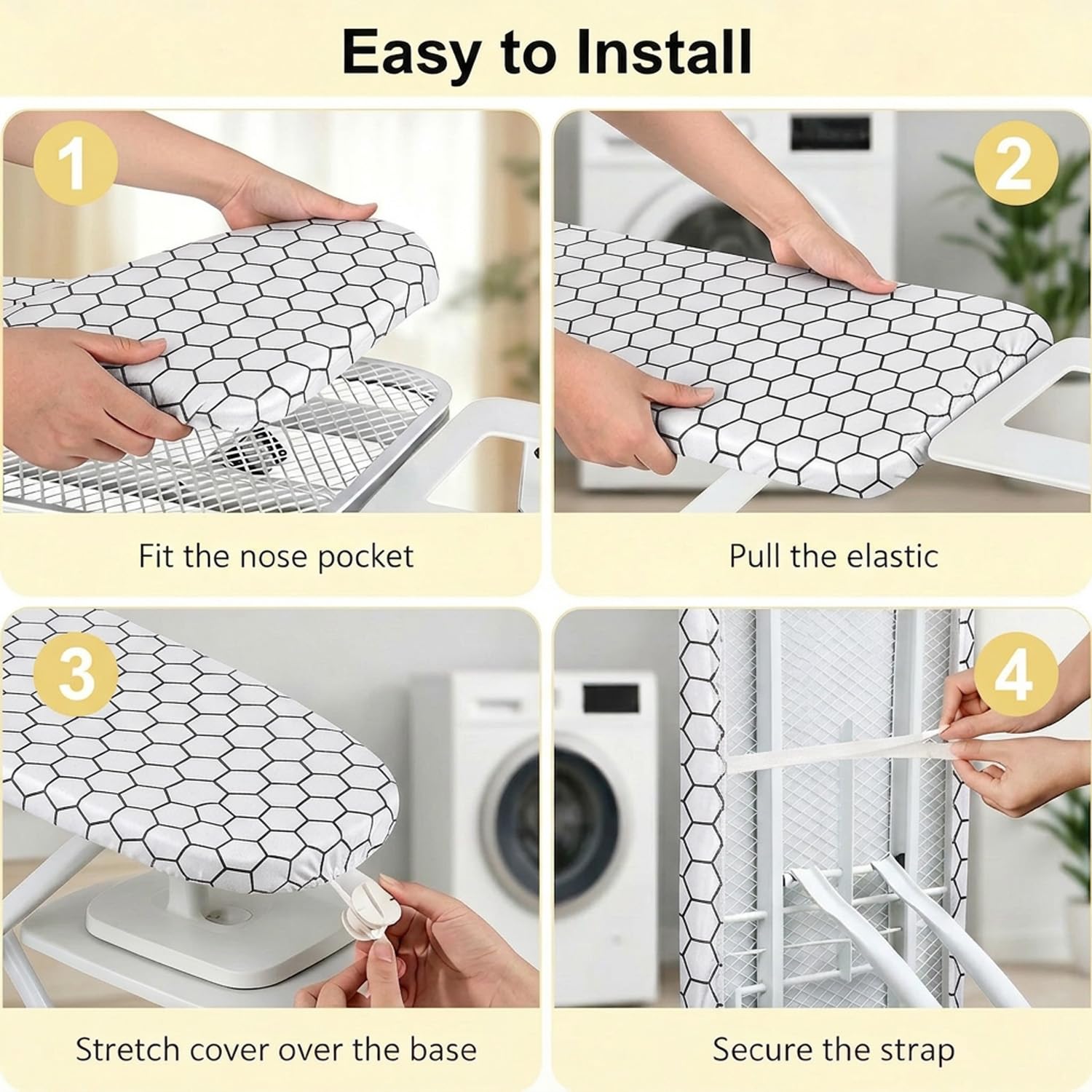 Easy to Install

1

Fit the nose pocket

2

Pull the elastic

3

Stretch cover over the base

4

Secure the strap