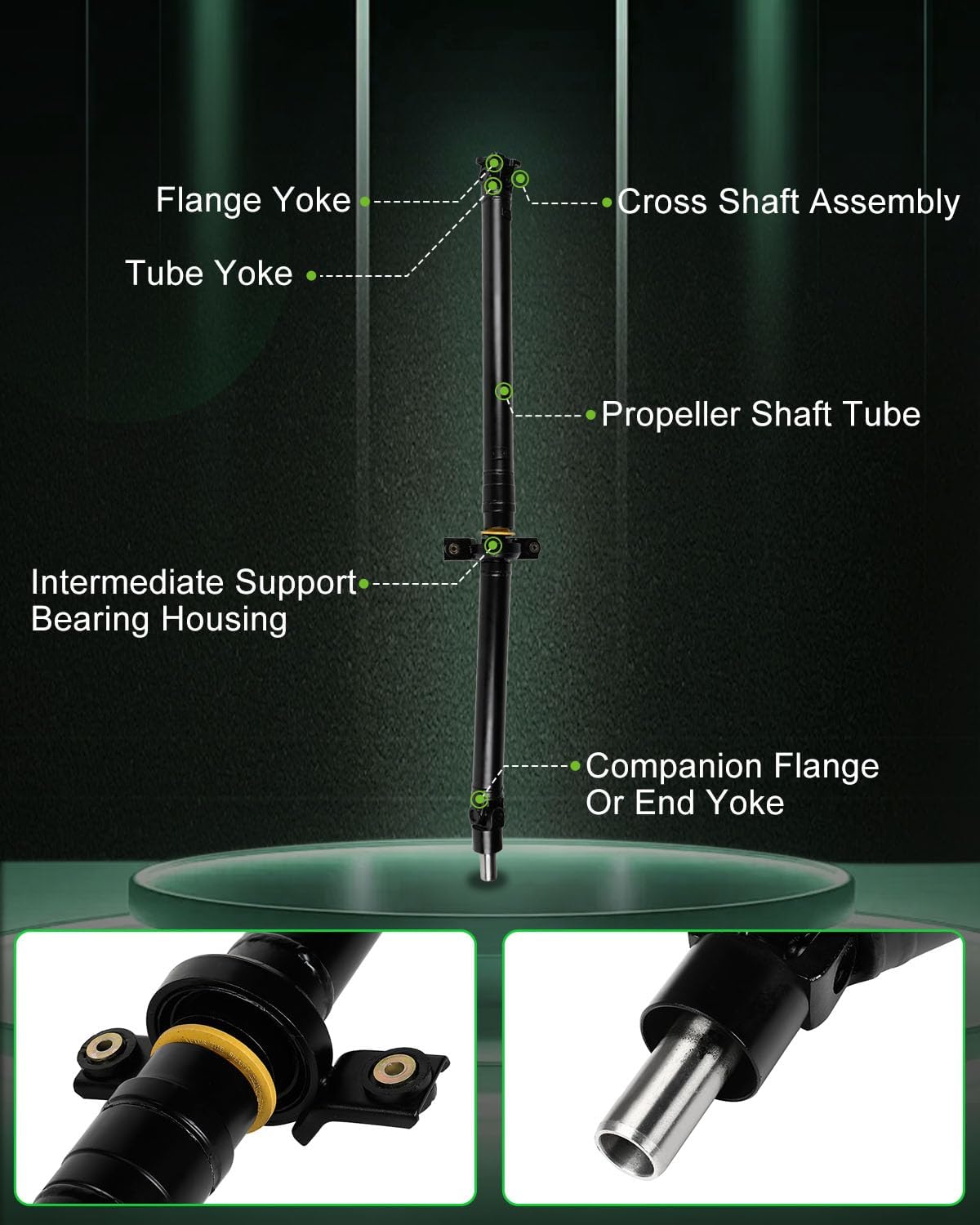 Flange Yoke

Cross Shaft Assembly

Tube Yoke

Propeller Shaft Tube

Intermediate Support Bearing Housing

Companion Flange Or End Yoke