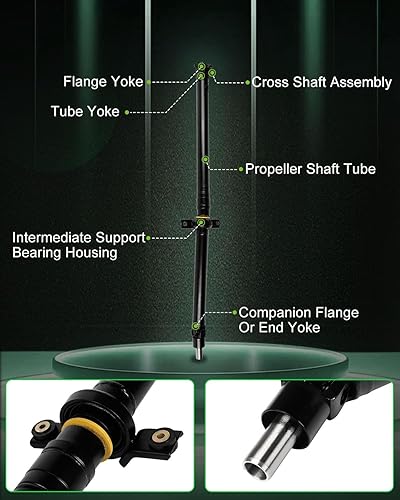 Flange Yoke

Cross Shaft Assembly

Tube Yoke

Propeller Shaft Tube

Intermediate Support Bearing Housing

Companion Flange Or End Yoke