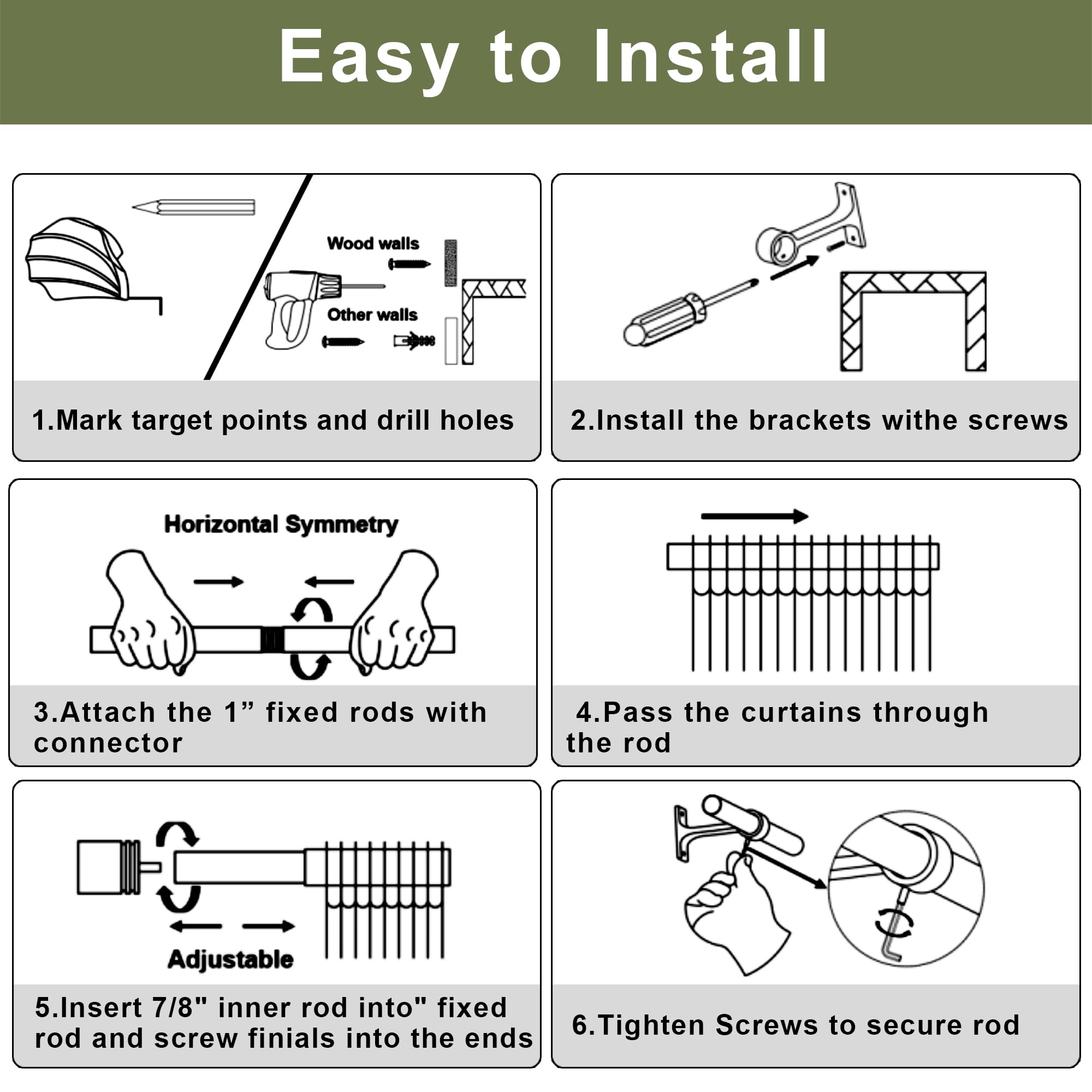 Easy to Install

Wood walls

Other walls

1.Mark target points and drill holes

2.Install the brackets withe screws

Horizontal Symmetry

3.Attach the 1” fixed rods with connector

4.Pass the curtains through the rod

Adjustable

5.Insert 7/8" inner rod into" fixed rod and screw finials into the ends

6.Tighten Screws to secure rod