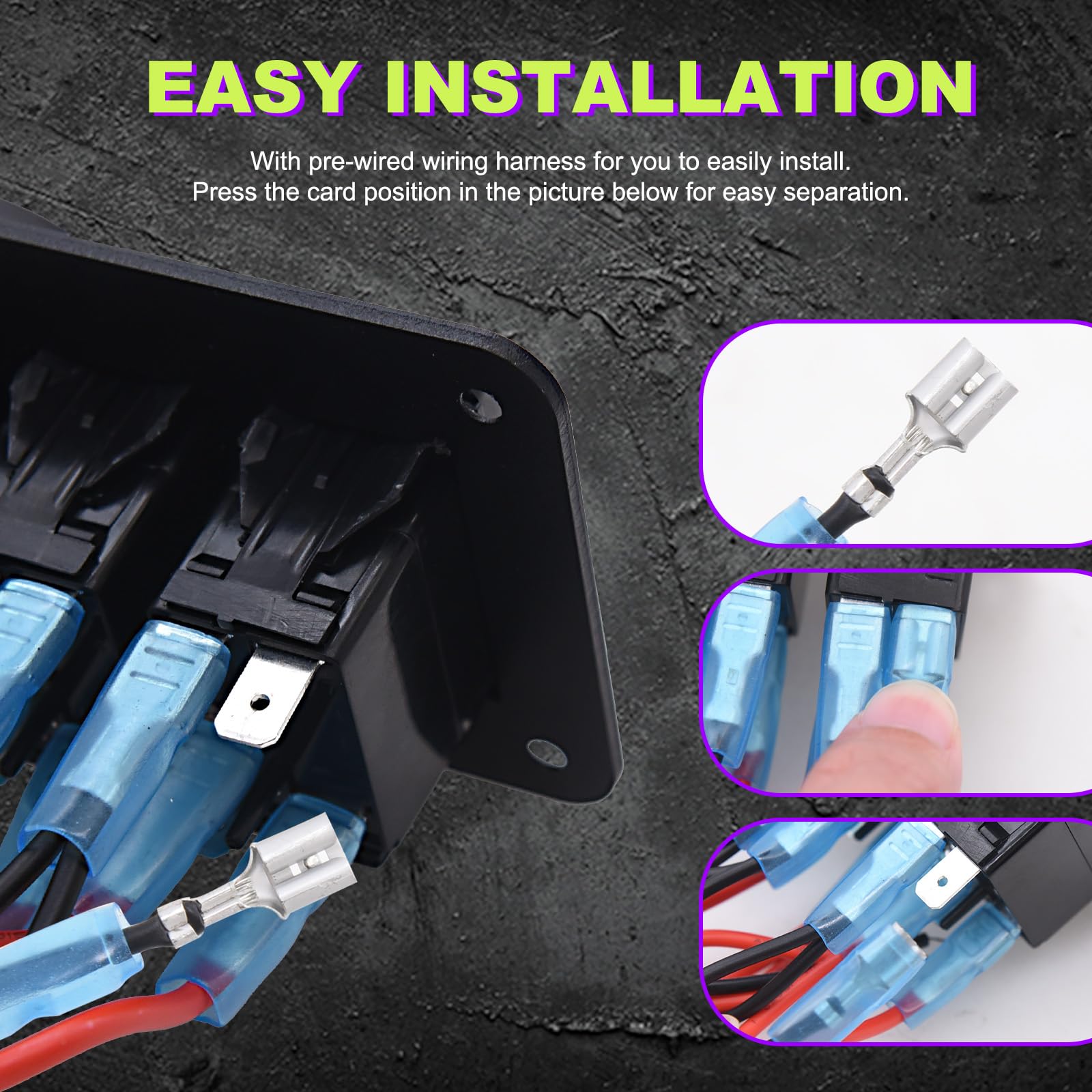 EASY INSTALLATION

With pre-wired wiring harness for you to easily install. Press the card position in the picture below for easy separation.