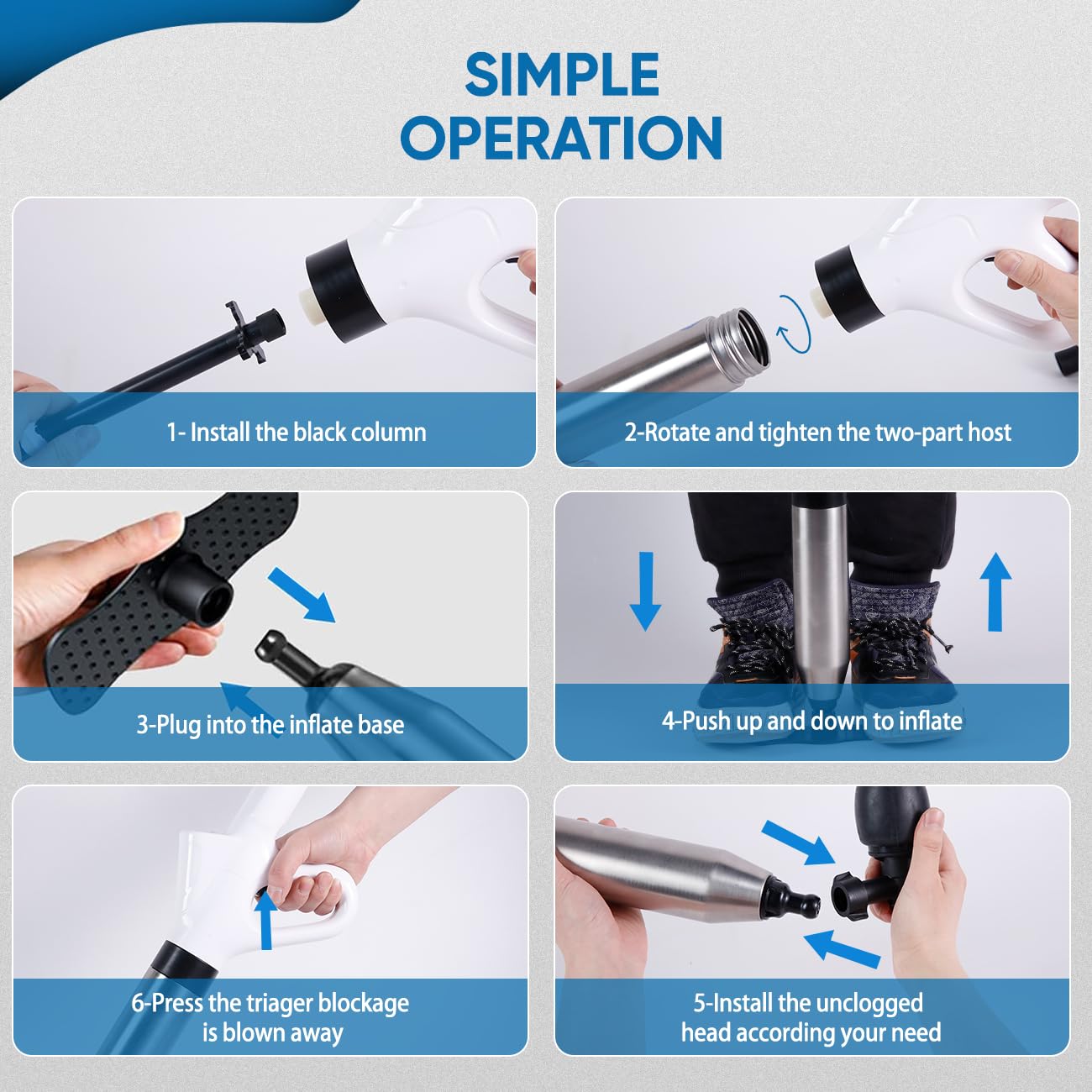 SIMPLE OPERATION

1- Install the black column

2-Rotate and tighten the two-part host

3-Plug into the inflate base

4-Push up and down to inflate

6-Press the triager blockage is blown away

5-Install the unclogged head according your need